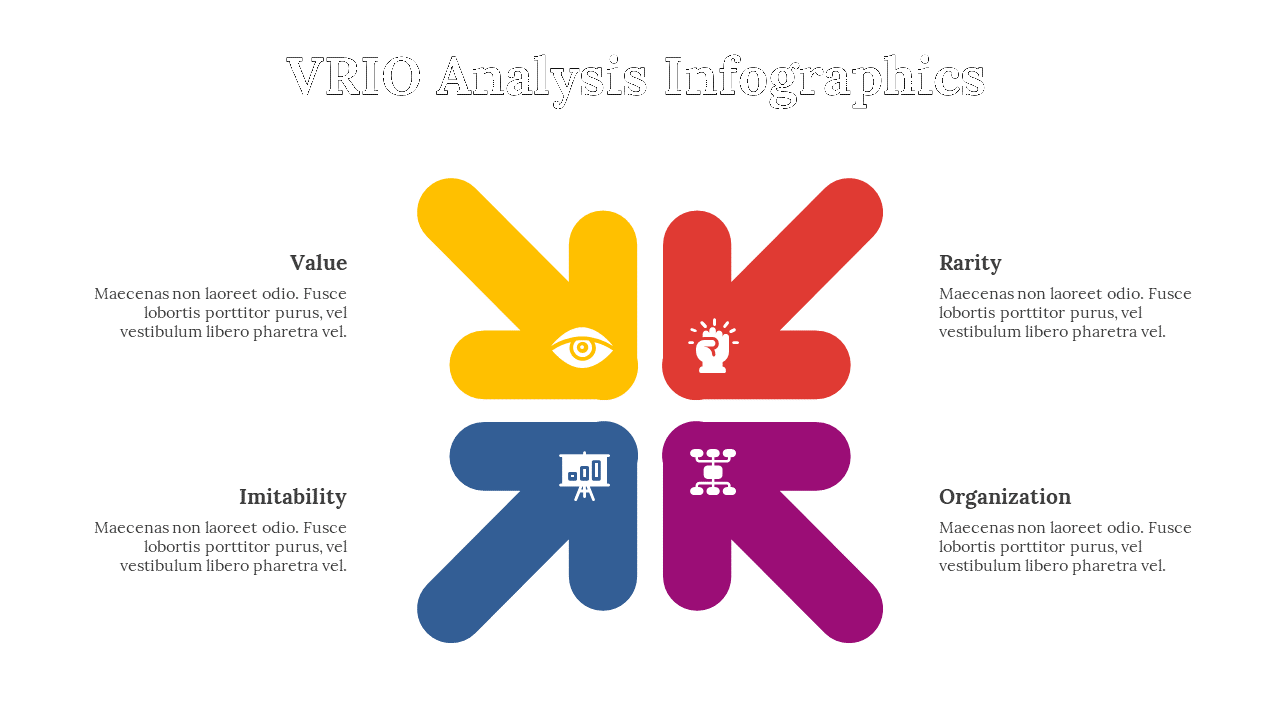 VRIO Analysis Infographics

Value

Maecenas non laoreet odio. Fusce lobortis porttitor purus, vel vestibulum libero pharetra vel.

Rarity

Maecenas non laoreet odio. Fusce lobortis porttitor purus, vel vestibulum libero pharetra vel.

Imitability

Maecenas non laoreet odio. Fusce lobortis porttitor purus, vel vestibulum libero pharetra vel.

Organization

Maecenas non laoreet odio. Fusce lobortis porttitor purus, vel vestibulum libero pharetra vel.