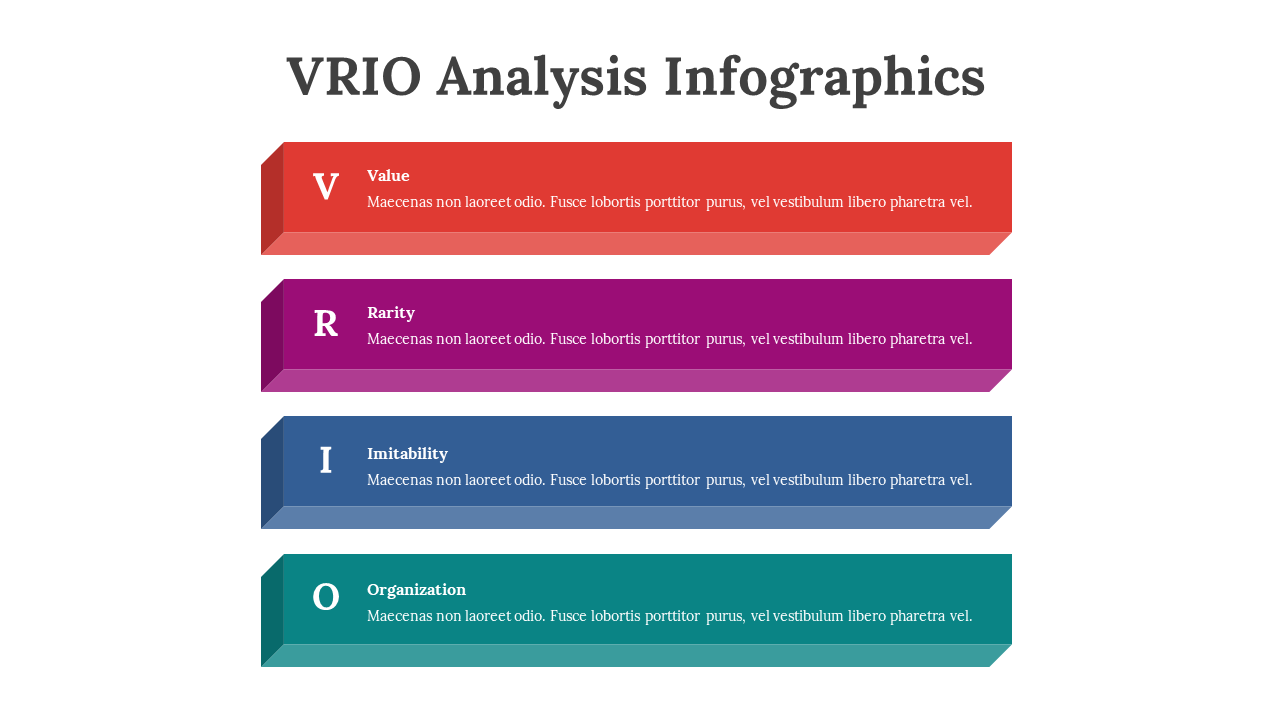 VRIO Analysis Infographics

V

Value

Maecenas non laoreet odio. Fusce lobortis porttitor purus, vel vestibulum libero pharetra vel.

R

Rarity

Maecenas non laoreet odio. Fusce lobortis porttitor purus, vel vestibulum libero pharetra vel.

I

Imitability

Maecenas non laoreet odio. Fusce lobortis porttitor purus, vel vestibulum libero pharetra vel.

O

Organization

Maecenas non laoreet odio. Fusce lobortis porttitor purus, vel vestibulum libero pharetra vel.