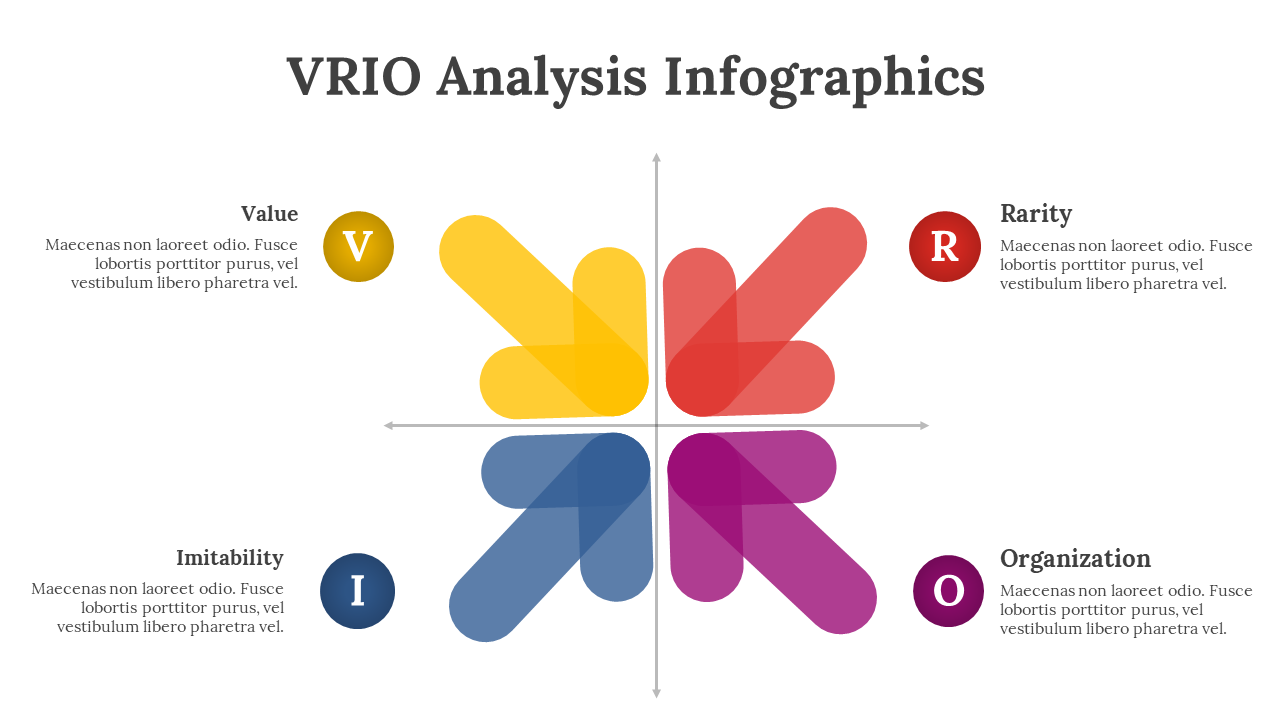 VRIO Analysis Infographics

Value
Maecenas non laoreet odio. Fusce lobortis porttitor purus, vel vestibulum libero pharetra vel.

V

R

Rarity
Maecenas non laoreet odio. Fusce lobortis porttitor purus, vel vestibulum libero pharetra vel.

Imitability
Maecenas non laoreet odio. Fusce lobortis porttitor purus, vel vestibulum libero pharetra vel.

I

O

Organization
Maecenas non laoreet odio. Fusce lobortis porttitor purus, vel vestibulum libero pharetra vel.