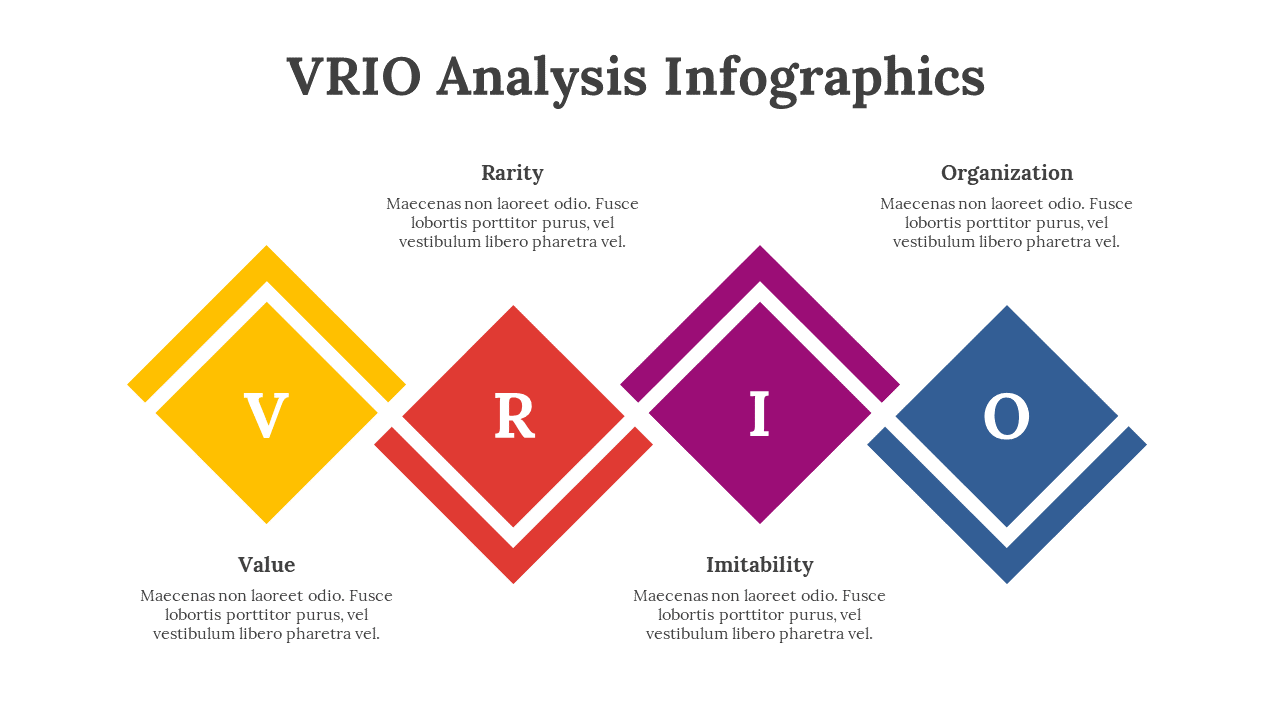 VRIO Analysis Infographics

Rarity
Maecenas non laoreet odio. Fusce lobortis porttitor purus, vel vestibulum libero pharetra vel.

Organization
Maecenas non laoreet odio. Fusce lobortis porttitor purus, vel vestibulum libero pharetra vel.

V

R

I

O

Value
Maecenas non laoreet odio. Fusce lobortis porttitor purus, vel vestibulum libero pharetra vel.

Imitability
Maecenas non laoreet odio. Fusce lobortis porttitor purus, vel vestibulum libero pharetra vel.