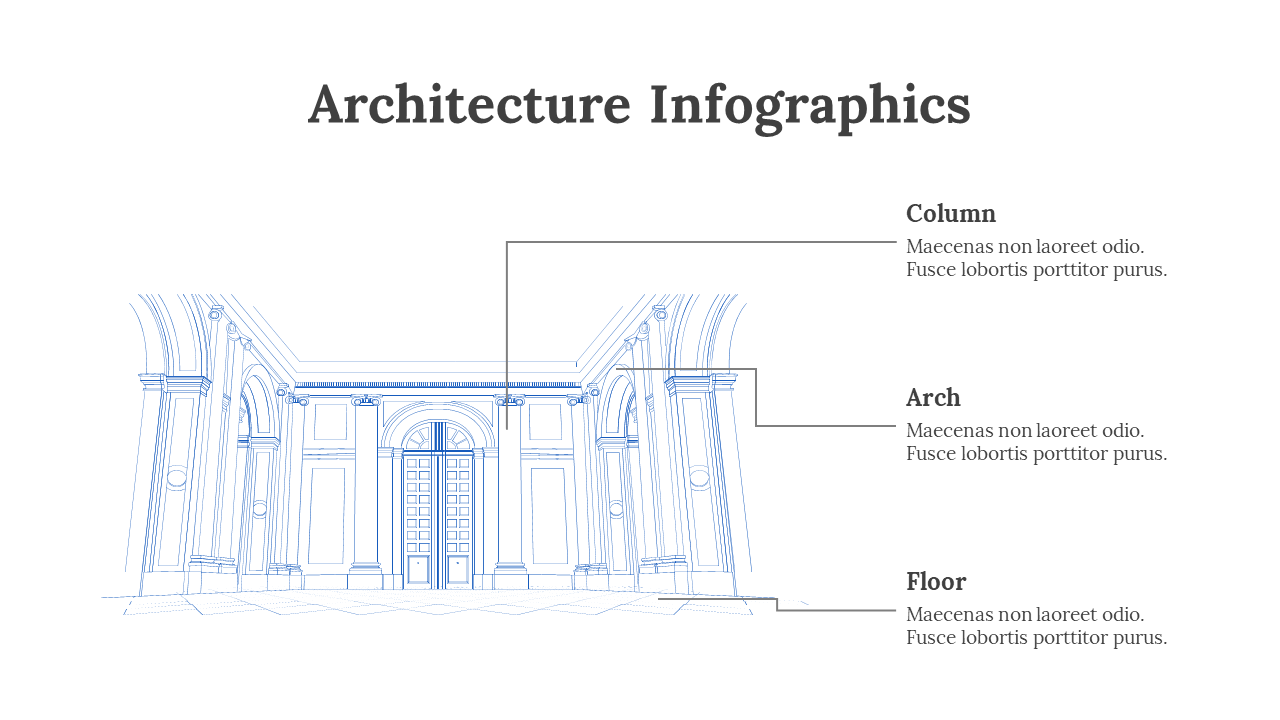 Architecture Infographics

Column
Maecenas non laoreet odio. Fusce lobortis porttitor purus.

Arch
Maecenas non laoreet odio. Fusce lobortis porttitor purus.

Floor
Maecenas non laoreet odio. Fusce lobortis porttitor purus.