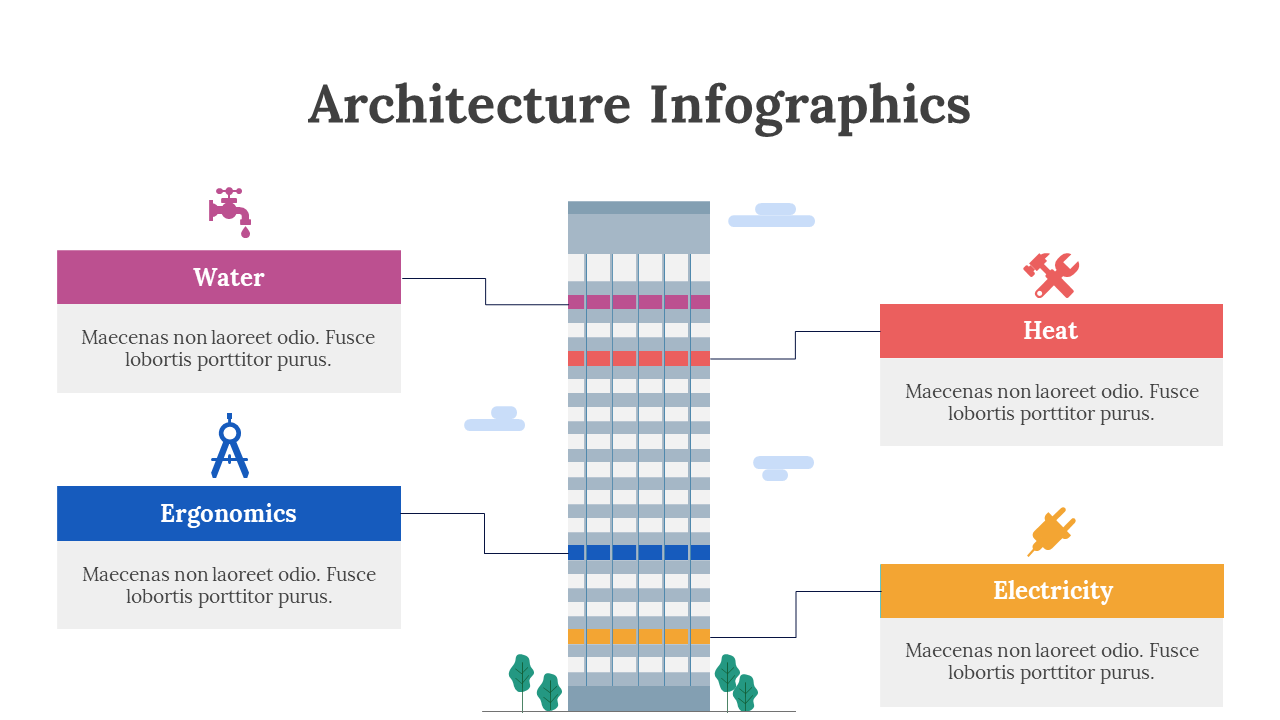 Architecture Infographics

Water

Maecenas non laoreet odio. Fusce lobortis porttitor purus.

Ergonomics

Maecenas non laoreet odio. Fusce lobortis porttitor purus.

Heat

Maecenas non laoreet odio. Fusce lobortis porttitor purus.

Electricity

Maecenas non laoreet odio. Fusce lobortis porttitor purus.