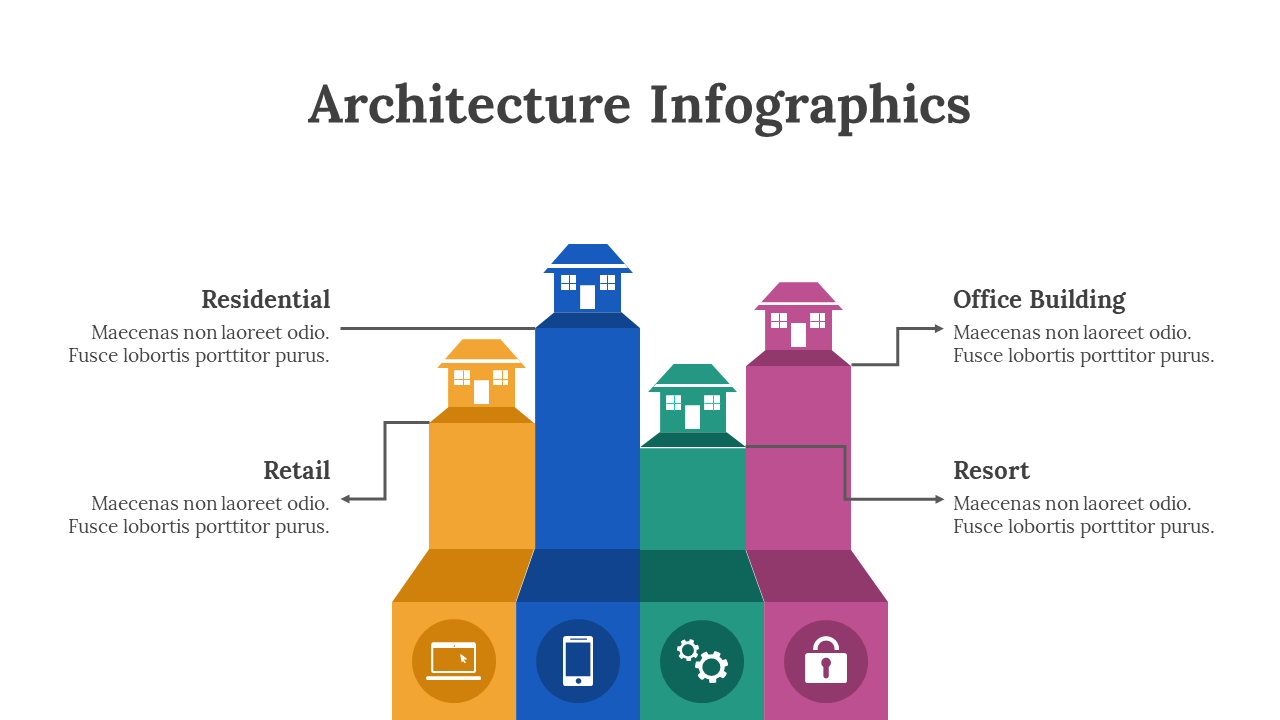 Architecture Infographics

Residential
Maecenas non laoreet odio. Fusce lobortis porttitor purus.

Retail
Maecenas non laoreet odio. Fusce lobortis porttitor purus.

Office Building
Maecenas non laoreet odio. Fusce lobortis porttitor purus.

Resort
Maecenas non laoreet odio. Fusce lobortis porttitor purus.