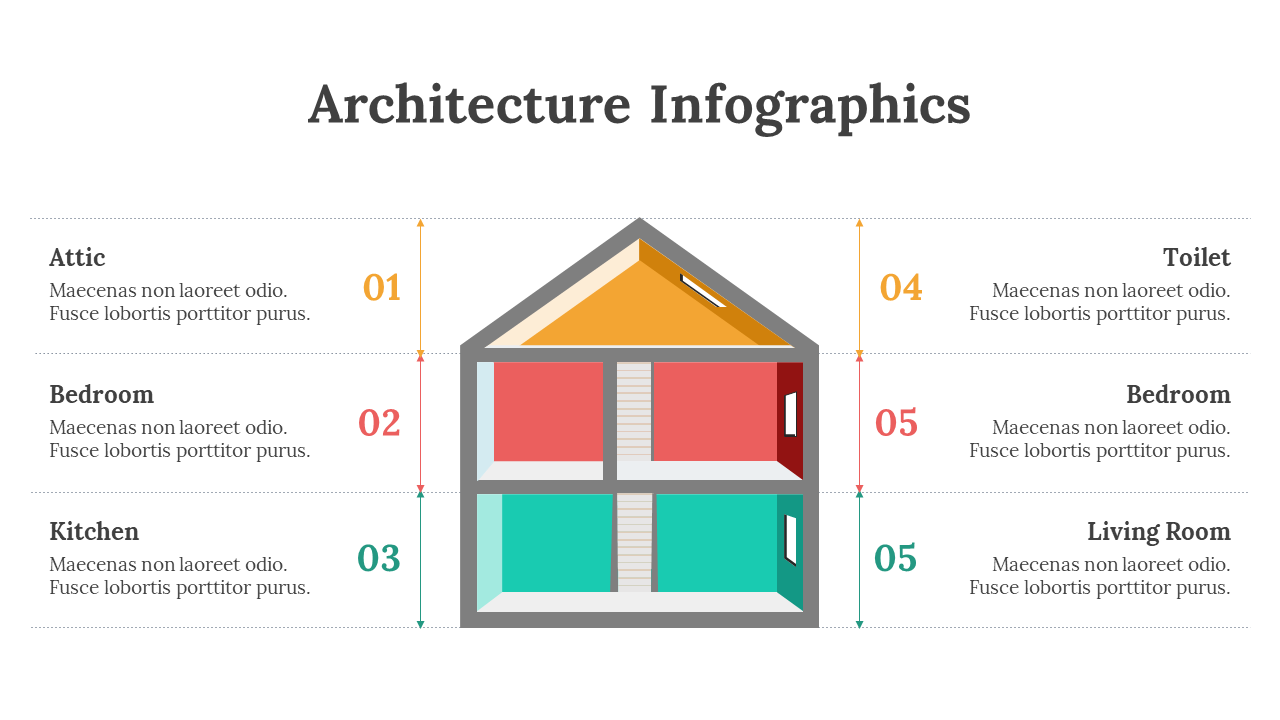 Architecture Infographics

Attic
Maecenas non laoreet odio. Fusce lobortis porttitor purus.

01

Bedroom
Maecenas non laoreet odio. Fusce lobortis porttitor purus.

02

Kitchen
Maecenas non laoreet odio. Fusce lobortis porttitor purus.

03

04

Toilet
Maecenas non laoreet odio. Fusce lobortis porttitor purus.

05

Bedroom
Maecenas non laoreet odio. Fusce lobortis porttitor purus.

05

Living Room
Maecenas non laoreet odio. Fusce lobortis porttitor purus.