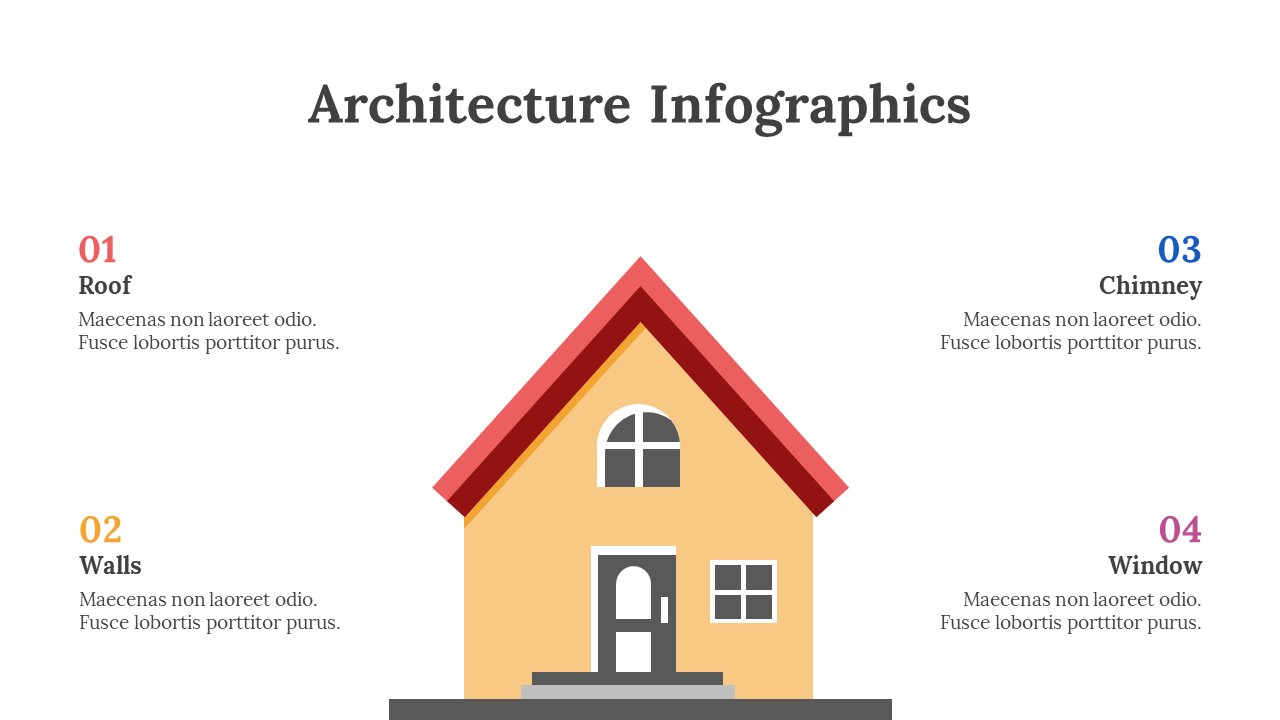 Architecture Infographics

01
Roof
Maecenas non laoreet odio. Fusce lobortis porttitor purus.

02
Walls
Maecenas non laoreet odio. Fusce lobortis porttitor purus.

03
Chimney
Maecenas non laoreet odio. Fusce lobortis porttitor purus.

04
Window
Maecenas non laoreet odio. Fusce lobortis porttitor purus.