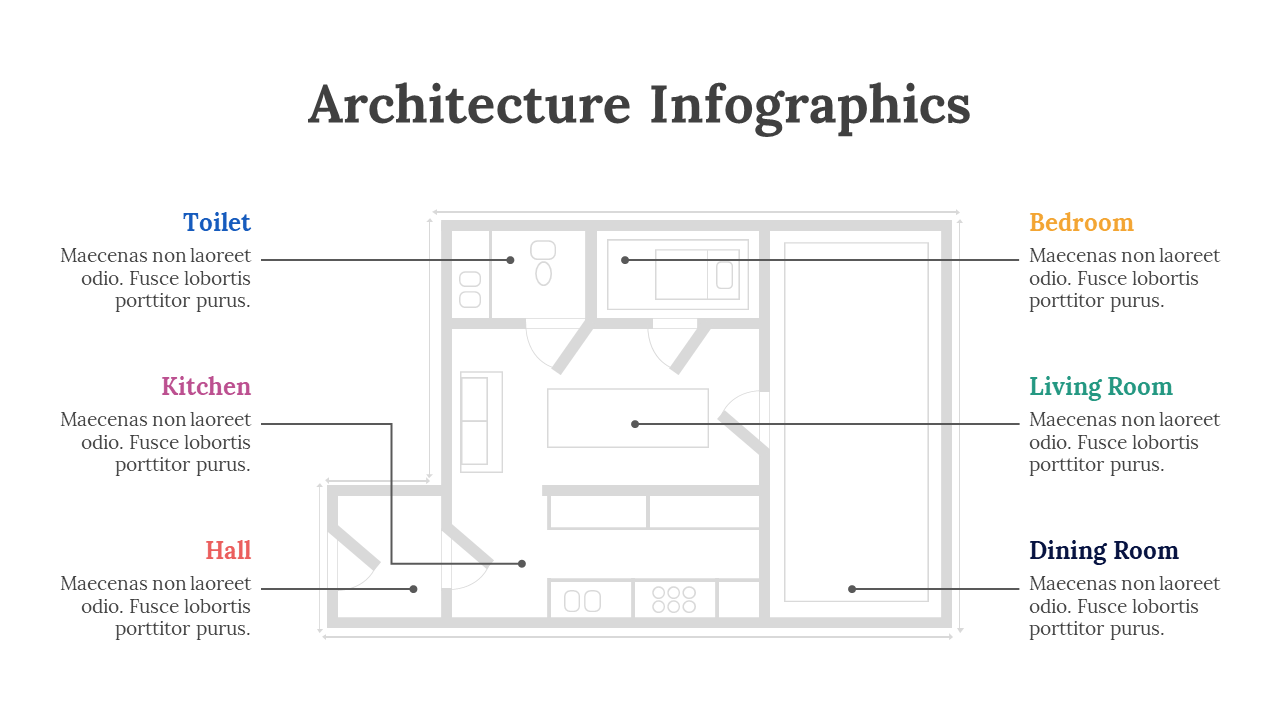 Architecture Infographics

Toilet
Maecenas non laoreet odio. Fusce lobortis porttitor purus.

Kitchen
Maecenas non laoreet odio. Fusce lobortis porttitor purus.

Hall
Maecenas non laoreet odio. Fusce lobortis porttitor purus.

Bedroom
Maecenas non laoreet odio. Fusce lobortis porttitor purus.

Living Room
Maecenas non laoreet odio. Fusce lobortis porttitor purus.

Dining Room
Maecenas non laoreet odio. Fusce lobortis porttitor purus.