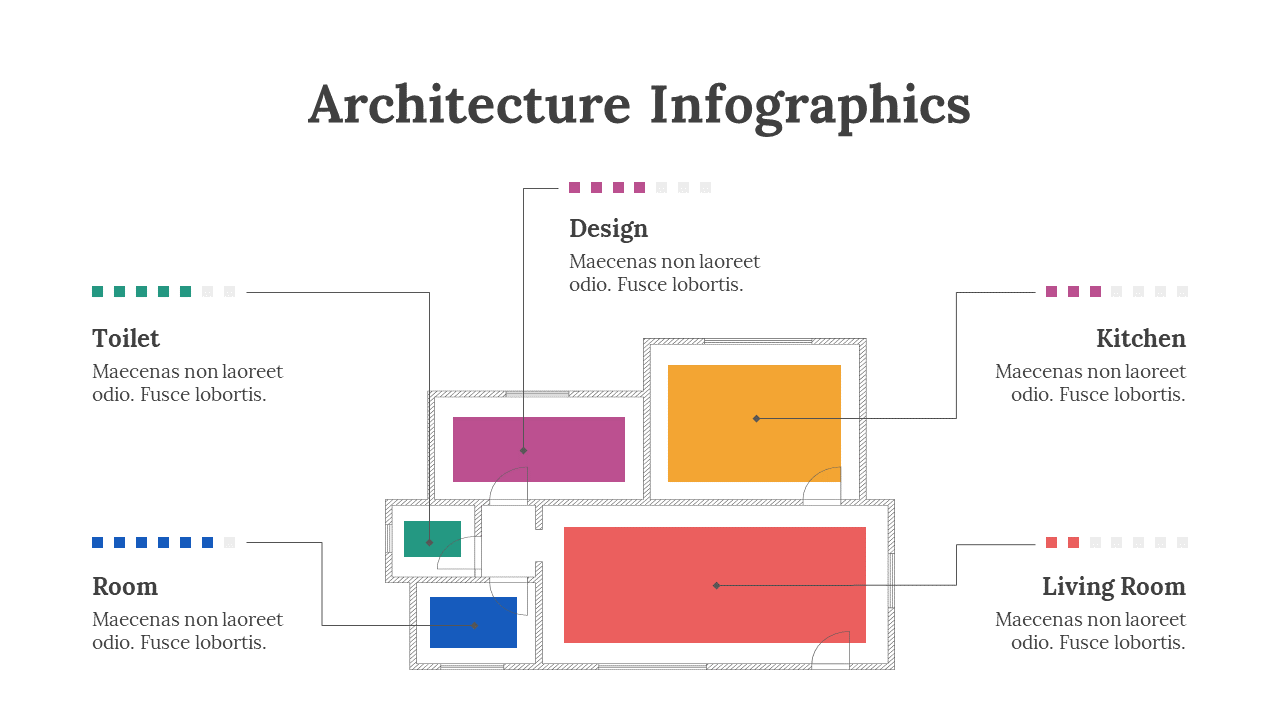 Architecture Infographics

Design
Maecenas non laoreet odio. Fusce lobortis.

Toilet
Maecenas non laoreet odio. Fusce lobortis.

Kitchen
Maecenas non laoreet odio. Fusce lobortis.

Room
Maecenas non laoreet odio. Fusce lobortis.

Living Room
Maecenas non laoreet odio. Fusce lobortis.