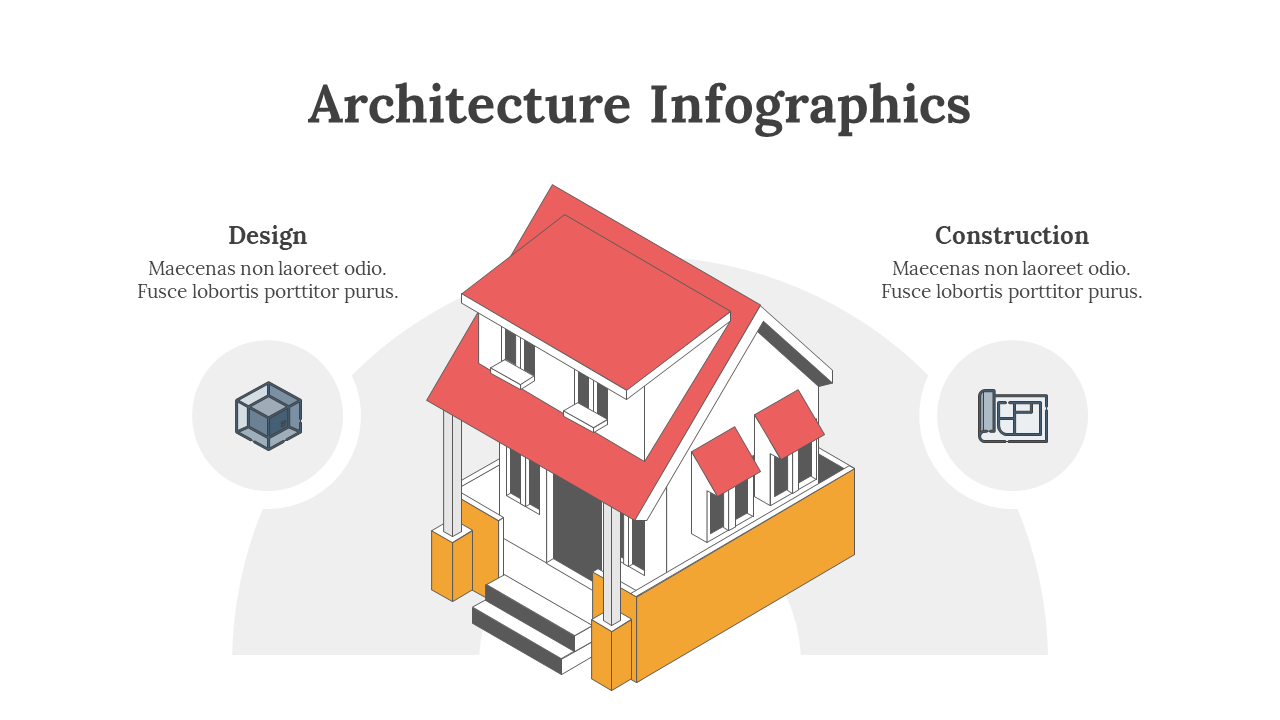 Architecture Infographics

Design

Maecenas non laoreet odio. Fusce lobortis porttitor purus.

Construction

Maecenas non laoreet odio. Fusce lobortis porttitor purus.