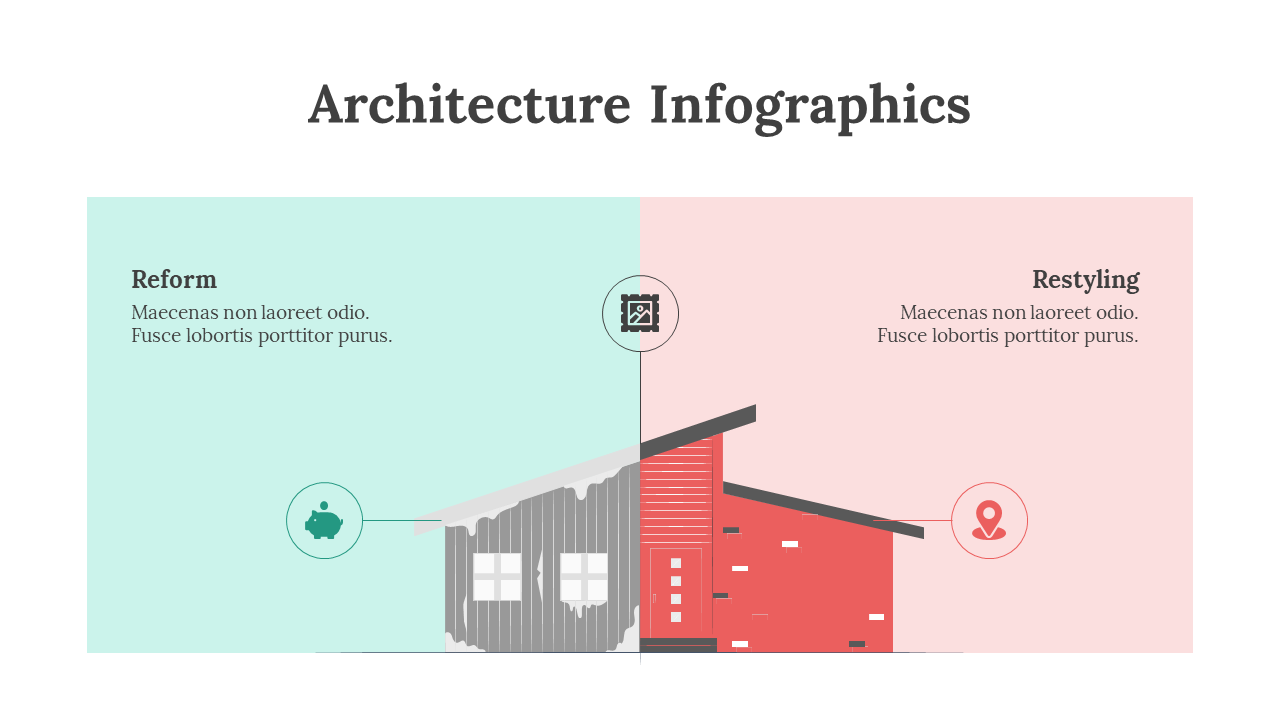 Architecture Infographics

Reform
Maecenas non laoreet odio. Fusce lobortis porttitor purus.

Restyling
Maecenas non laoreet odio. Fusce lobortis porttitor purus.