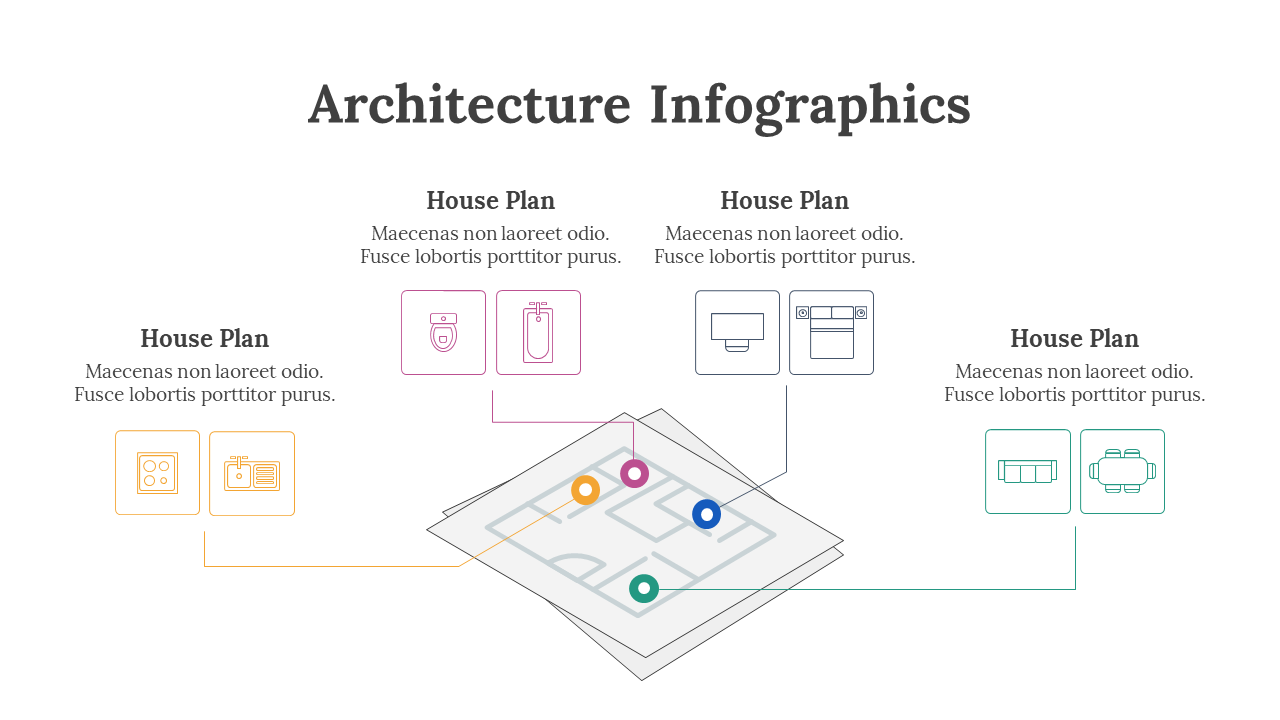 Architecture Infographics

House Plan
Maecenas non laoreet odio. Fusce lobortis porttitor purus.

House Plan
Maecenas non laoreet odio. Fusce lobortis porttitor purus.

House Plan
Maecenas non laoreet odio. Fusce lobortis porttitor purus.

House Plan
Maecenas non laoreet odio. Fusce lobortis porttitor purus.