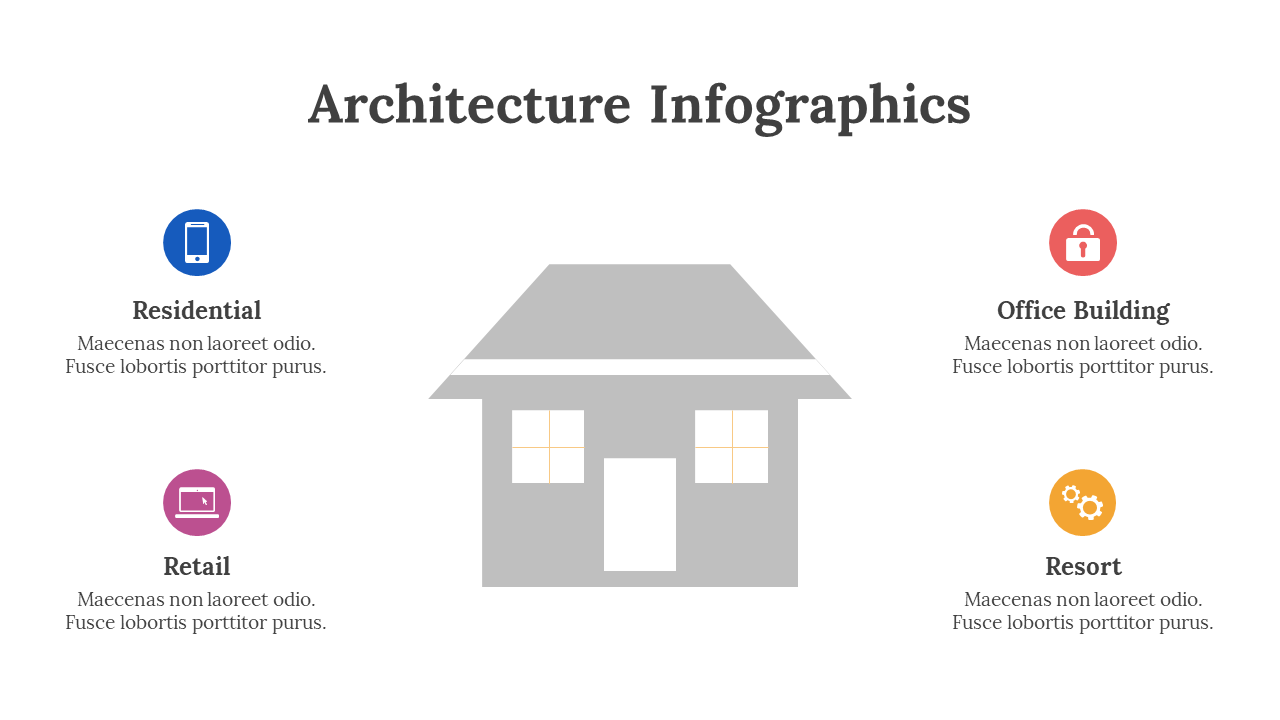 Architecture Infographics

Residential
Maecenas non laoreet odio. Fusce lobortis porttitor purus.

Retail
Maecenas non laoreet odio. Fusce lobortis porttitor purus.

Office Building
Maecenas non laoreet odio. Fusce lobortis porttitor purus.

Resort
Maecenas non laoreet odio. Fusce lobortis porttitor purus.