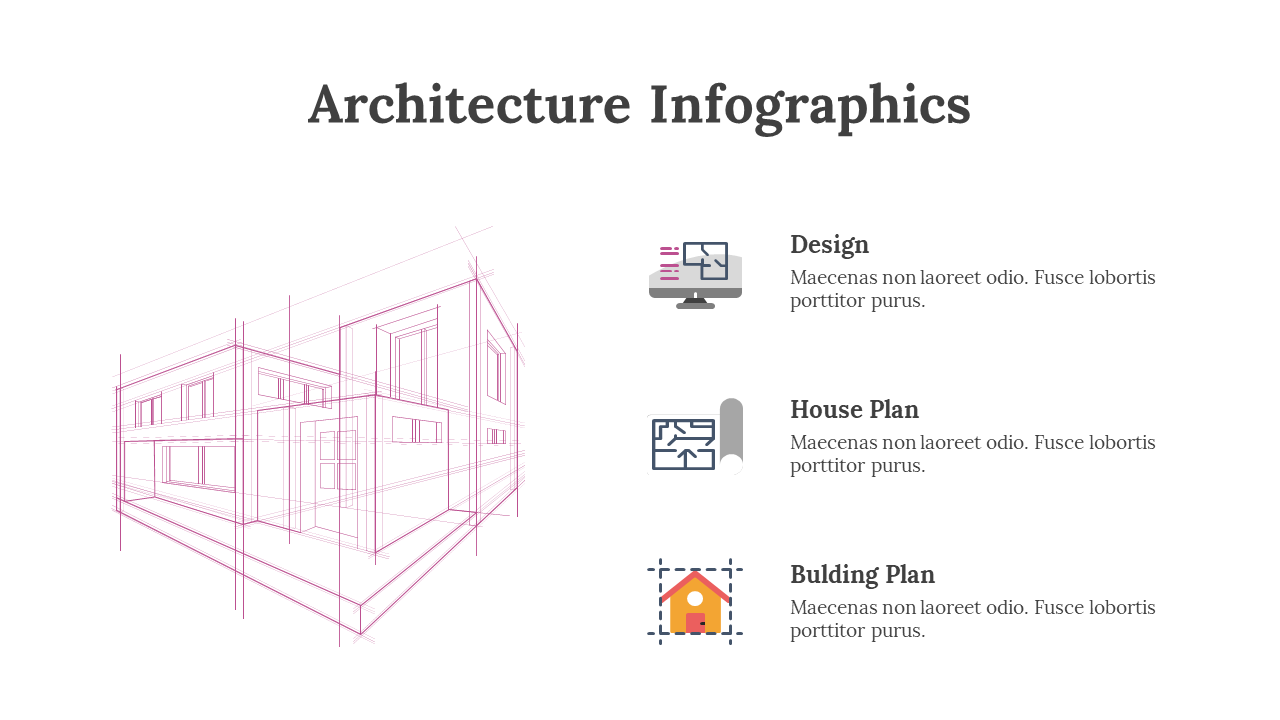 Architecture Infographics

Design
Maecenas non laoreet odio. Fusce lobortis porttitor purus.

House Plan
Maecenas non laoreet odio. Fusce lobortis porttitor purus.

Bulding Plan
Maecenas non laoreet odio. Fusce lobortis porttitor purus.