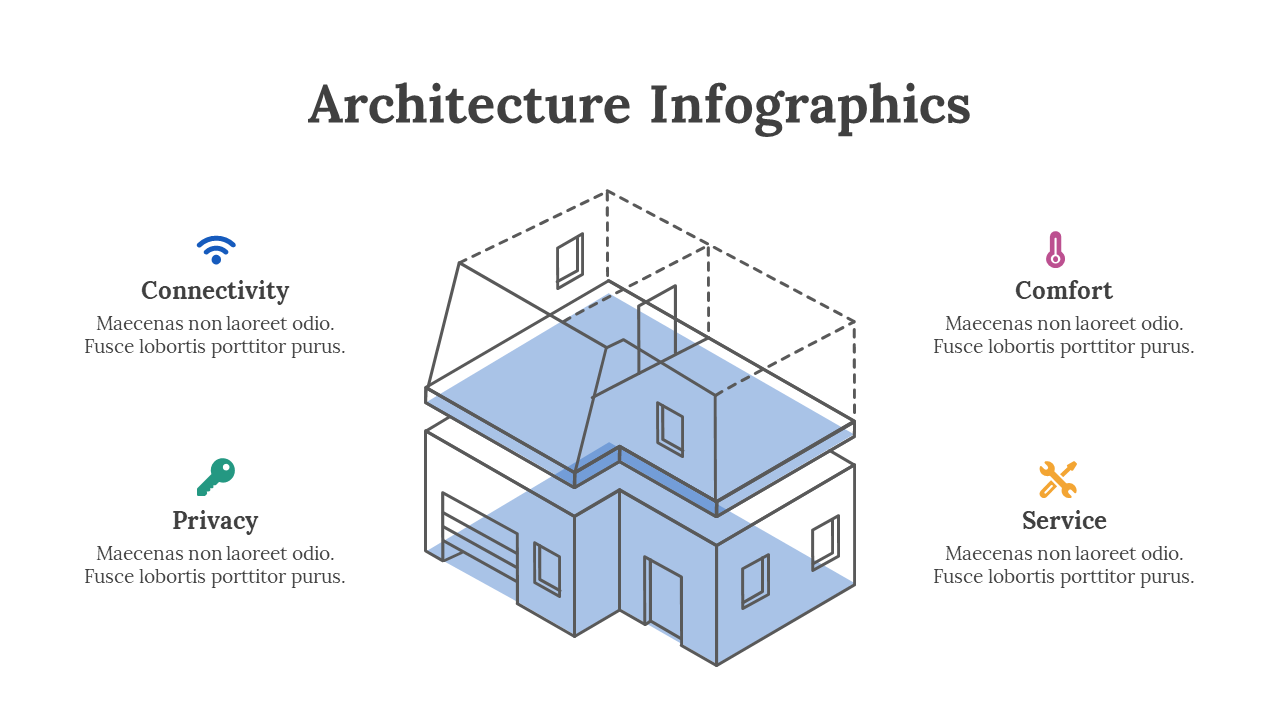 Architecture Infographics

Connectivity
Maecenas non laoreet odio. Fusce lobortis porttitor purus.

Privacy
Maecenas non laoreet odio. Fusce lobortis porttitor purus.

Comfort
Maecenas non laoreet odio. Fusce lobortis porttitor purus.

Service
Maecenas non laoreet odio. Fusce lobortis porttitor purus.