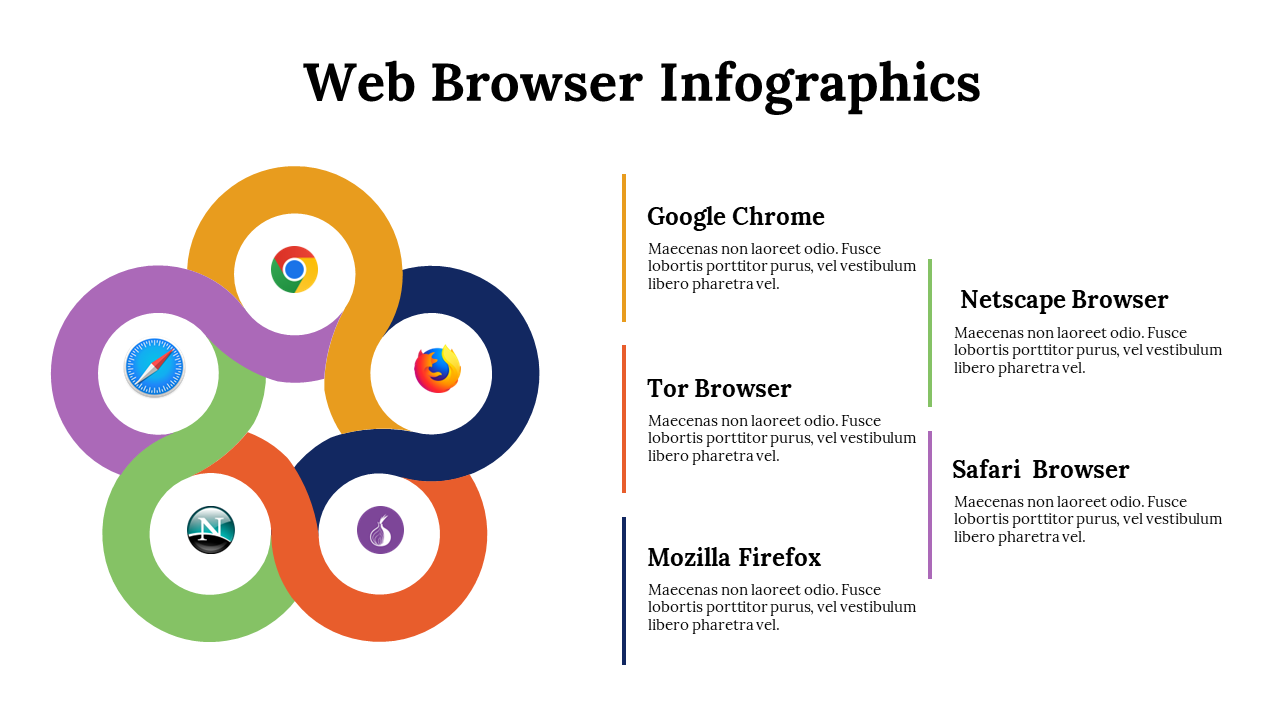 Web Browser Infographics

N

Google Chrome

Maecenas non laoreet odio. Fusce lobortis porttitor purus, vel vestibulum libero pharetra vel.

Tor Browser

Maecenas non laoreet odio. Fusce lobortis porttitor purus, vel vestibulum libero pharetra vel.

Mozilla Firefox

Maecenas non laoreet odio. Fusce lobortis porttitor purus, vel vestibulum libero pharetra vel.

Netscape Browser

Maecenas non laoreet odio. Fusce lobortis porttitor purus, vel vestibulum libero pharetra vel.

Safari Browser

Maecenas non laoreet odio. Fusce lobortis porttitor purus, vel vestibulum libero pharetra vel.