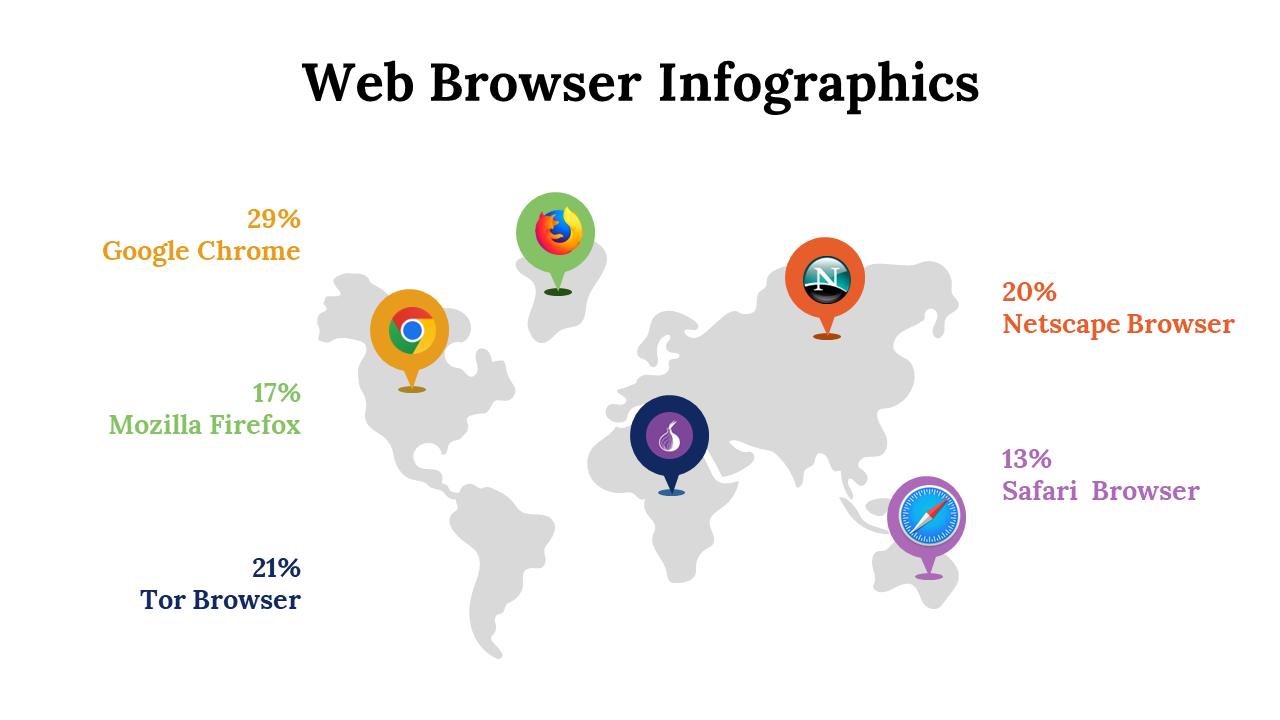 Web Browser Infographics

29%
Google Chrome

17%
Mozilla Firefox

21%
Tor Browser

N

20%
Netscape Browser

13%
Safari Browser