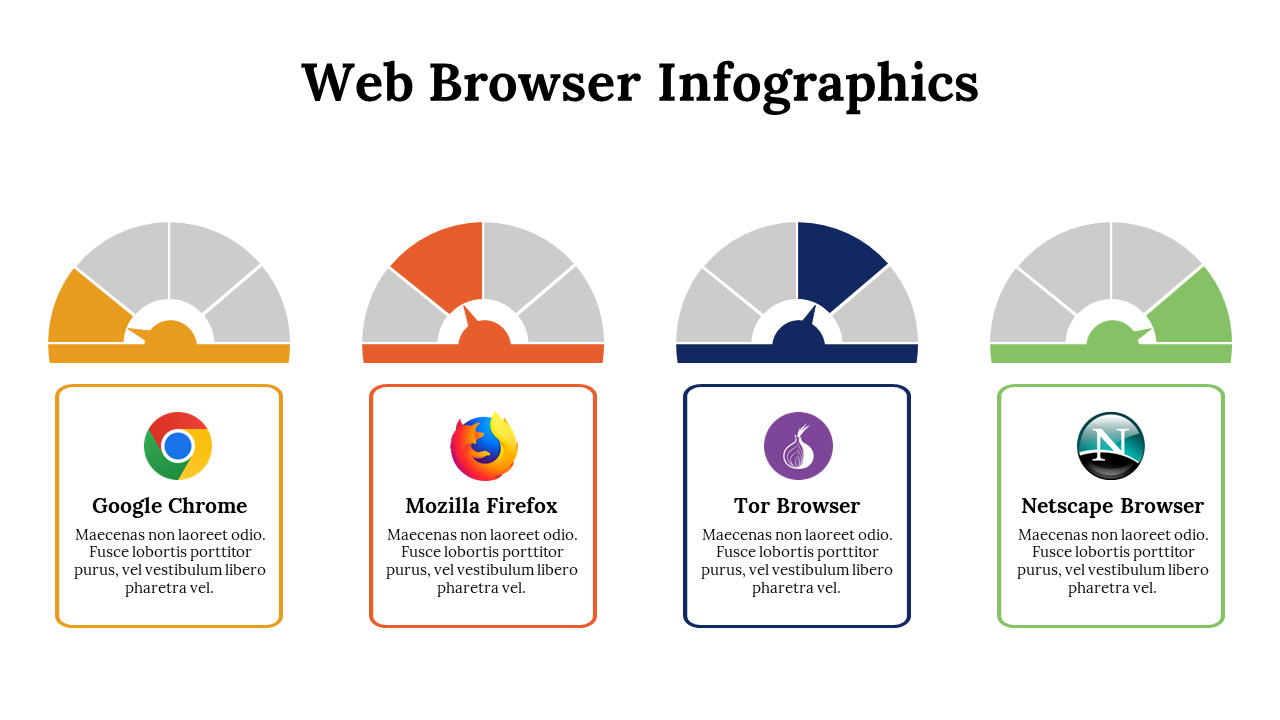 Web Browser Infographics

Google Chrome
Maecenas non laoreet odio. Fusce lobortis porttitor purus, vel vestibulum libero pharetra vel.

Mozilla Firefox
Maecenas non laoreet odio. Fusce lobortis porttitor purus, vel vestibulum libero pharetra vel.

Tor Browser
Maecenas non laoreet odio. Fusce lobortis porttitor purus, vel vestibulum libero pharetra vel.

N

Netscape Browser
Maecenas non laoreet odio. Fusce lobortis porttitor purus, vel vestibulum libero pharetra vel.