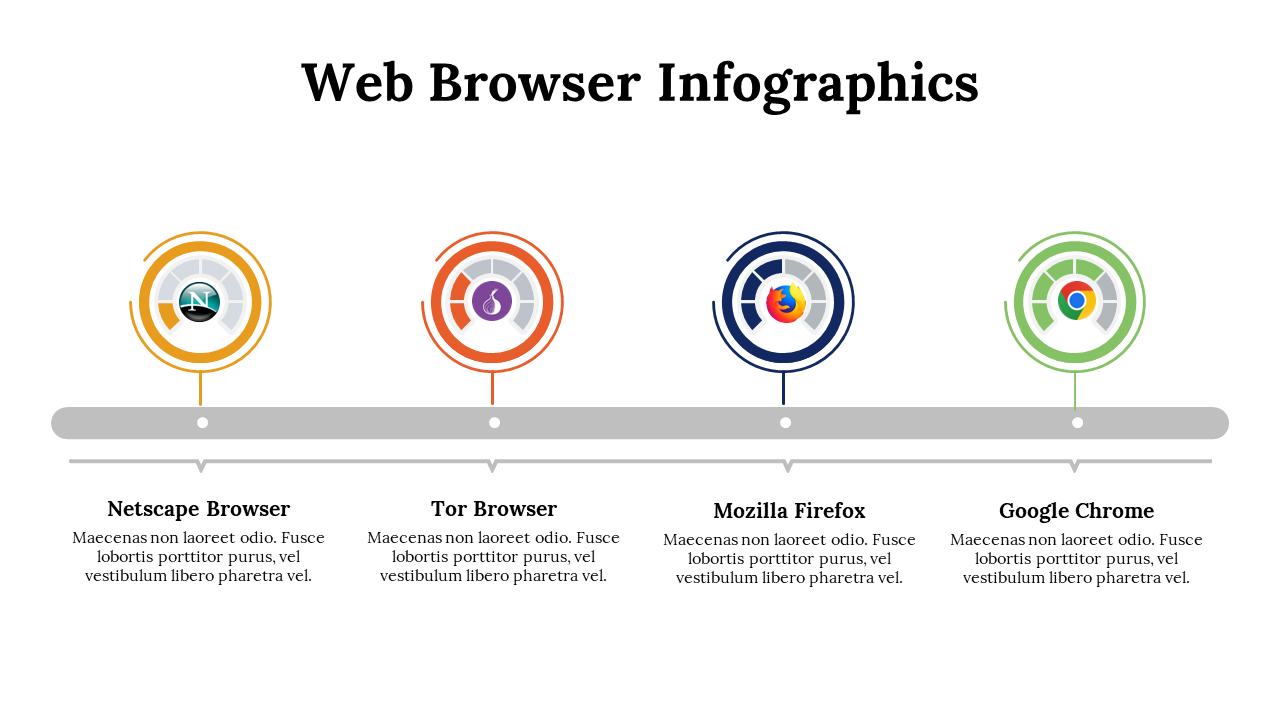 Web Browser Infographics

N

Netscape Browser
Maecenas non laoreet odio. Fusce lobortis porttitor purus, vel vestibulum libero pharetra vel.

Tor Browser
Maecenas non laoreet odio. Fusce lobortis porttitor purus, vel vestibulum libero pharetra vel.

Mozilla Firefox
Maecenas non laoreet odio. Fusce lobortis porttitor purus, vel vestibulum libero pharetra vel.

Google Chrome
Maecenas non laoreet odio. Fusce lobortis porttitor purus, vel vestibulum libero pharetra vel.