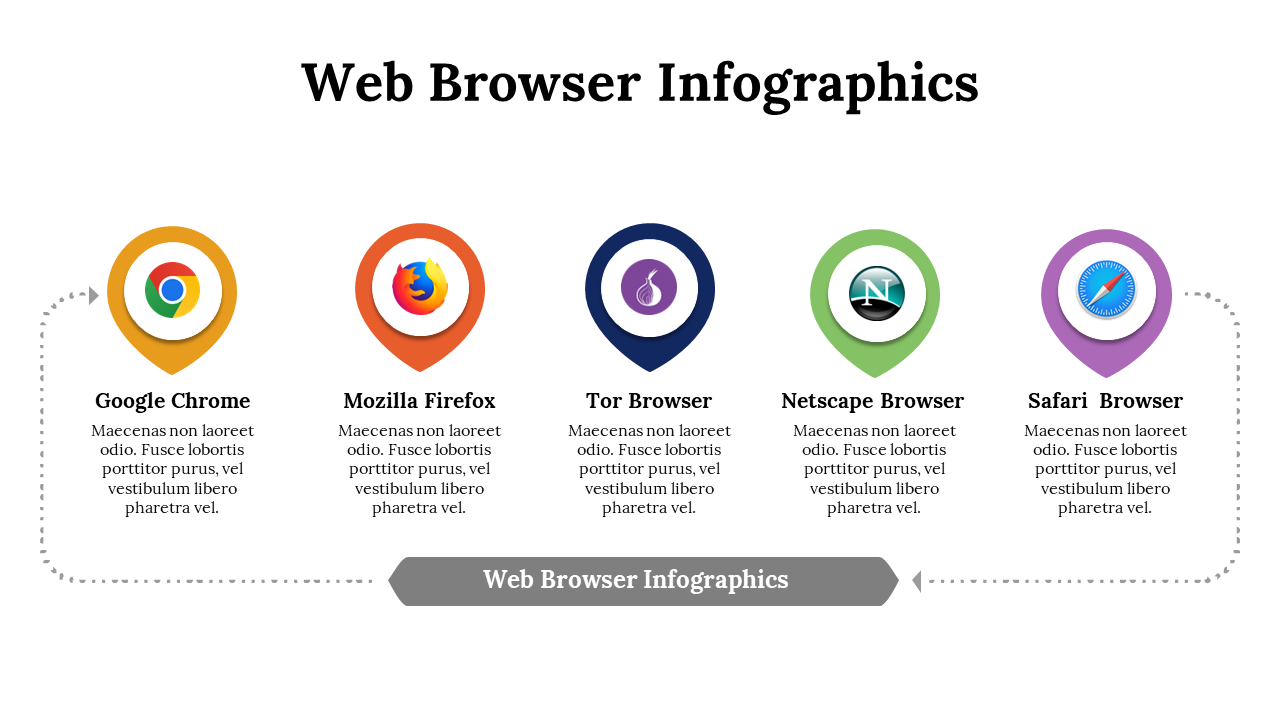 Web Browser Infographics

N

Google Chrome
Maecenas non laoreet odio. Fusce lobortis porttitor purus, vel vestibulum libero pharetra vel.

Mozilla Firefox
Maecenas non laoreet odio. Fusce lobortis porttitor purus, vel vestibulum libero pharetra vel.

Tor Browser
Maecenas non laoreet odio. Fusce lobortis porttitor purus, vel vestibulum libero pharetra vel.

Netscape Browser
Maecenas non laoreet odio. Fusce lobortis porttitor purus, vel vestibulum libero pharetra vel.

Safari Browser
Maecenas non laoreet odio. Fusce lobortis porttitor purus, vel vestibulum libero pharetra vel.

Web Browser Infographics