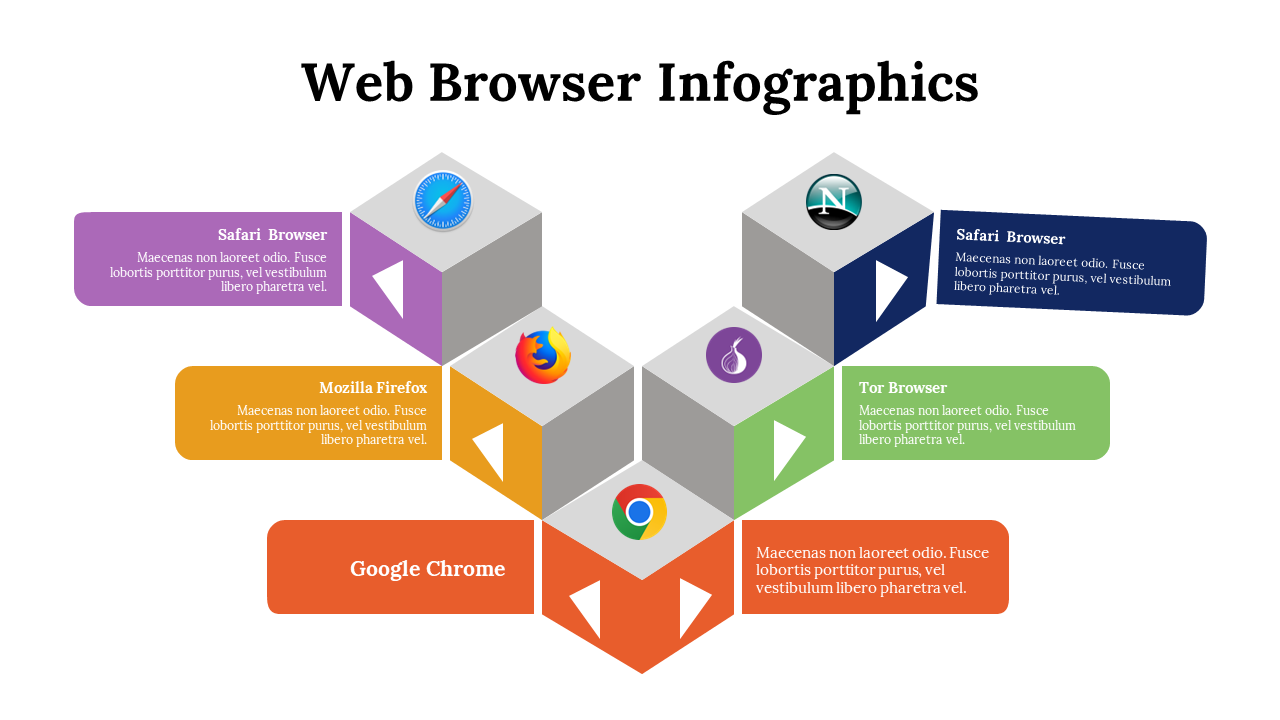 Web Browser Infographics

Safari Browser
Maecenas non laoreet odio. Fusce lobortis porttitor purus, vel vestibulum libero pharetra vel.

N

Safari Browser
Maecenas non laoreet odio. Fusce lobortis porttitor purus, vel vestibulum libero pharetra vel.

Mozilla Firefox
Maecenas non laoreet odio. Fusce lobortis porttitor purus, vel vestibulum libero pharetra vel.

Tor Browser
Maecenas non laoreet odio. Fusce lobortis porttitor purus, vel vestibulum libero pharetra vel.

Google Chrome

Maecenas non laoreet odio. Fusce lobortis porttitor purus, vel vestibulum libero pharetra vel.