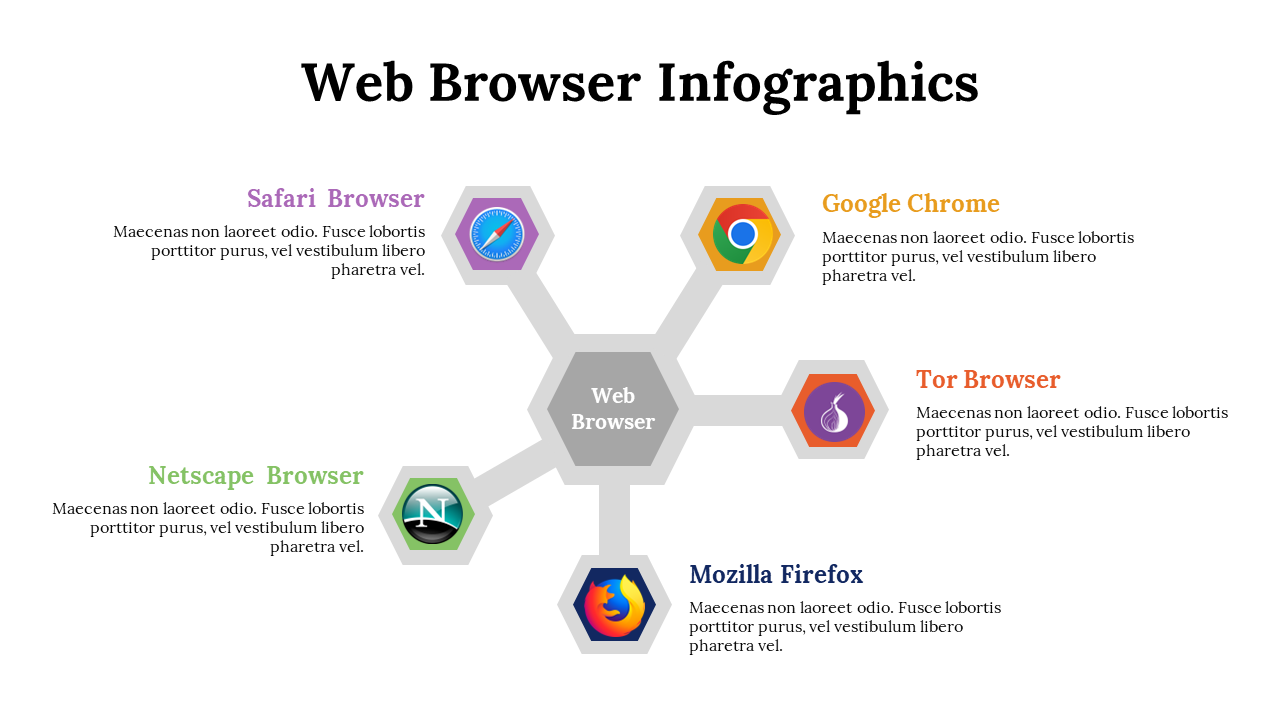 Web Browser Infographics

Safari Browser
Maecenas non laoreet odio. Fusce lobortis porttitor purus, vel vestibulum libero pharetra vel.

Google Chrome
Maecenas non laoreet odio. Fusce lobortis porttitor purus, vel vestibulum libero pharetra vel.

Web Browser

Tor Browser
Maecenas non laoreet odio. Fusce lobortis porttitor purus, vel vestibulum libero pharetra vel.

Netscape Browser
Maecenas non laoreet odio. Fusce lobortis porttitor purus, vel vestibulum libero pharetra vel.

N

Mozilla Firefox
Maecenas non laoreet odio. Fusce lobortis porttitor purus, vel vestibulum libero pharetra vel.