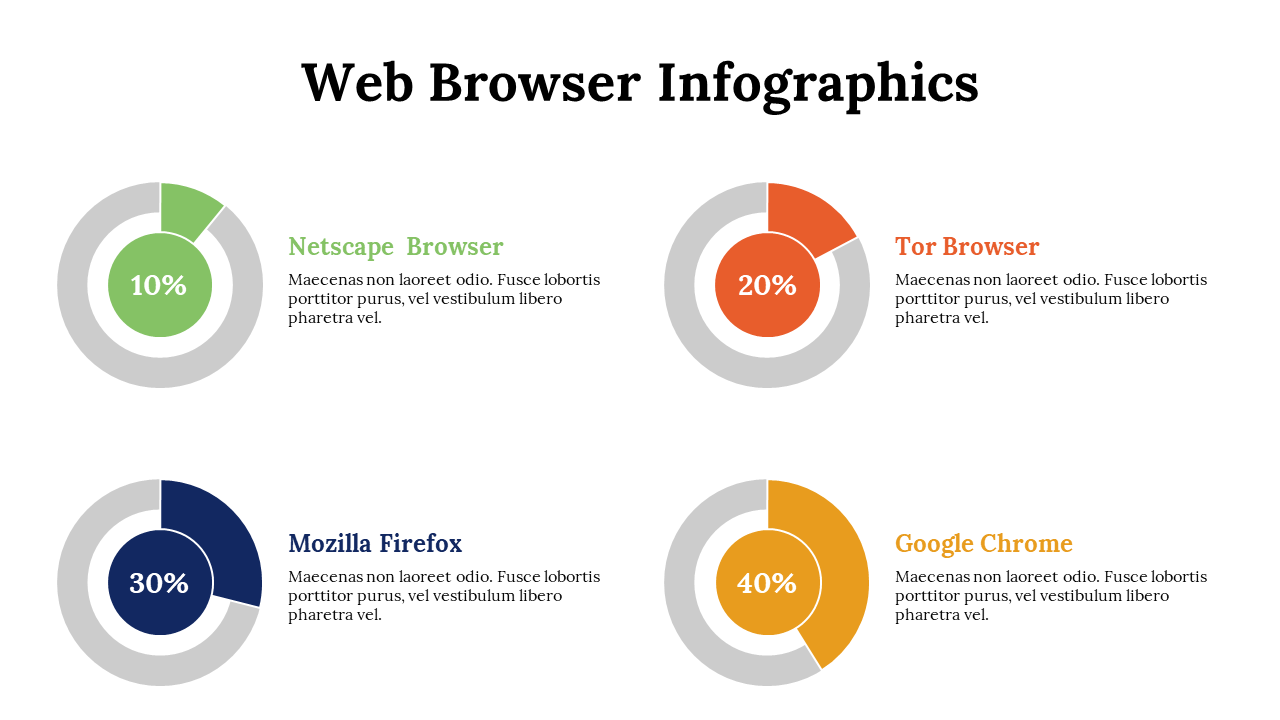 Web Browser Infographics

10%

Netscape Browser

Maecenas non laoreet odio. Fusce lobortis porttitor purus, vel vestibulum libero pharetra vel.

20%

Tor Browser

Maecenas non laoreet odio. Fusce lobortis porttitor purus, vel vestibulum libero pharetra vel.

30%

Mozilla Firefox

Maecenas non laoreet odio. Fusce lobortis porttitor purus, vel vestibulum libero pharetra vel.

40%

Google Chrome

Maecenas non laoreet odio. Fusce lobortis porttitor purus, vel vestibulum libero pharetra vel.