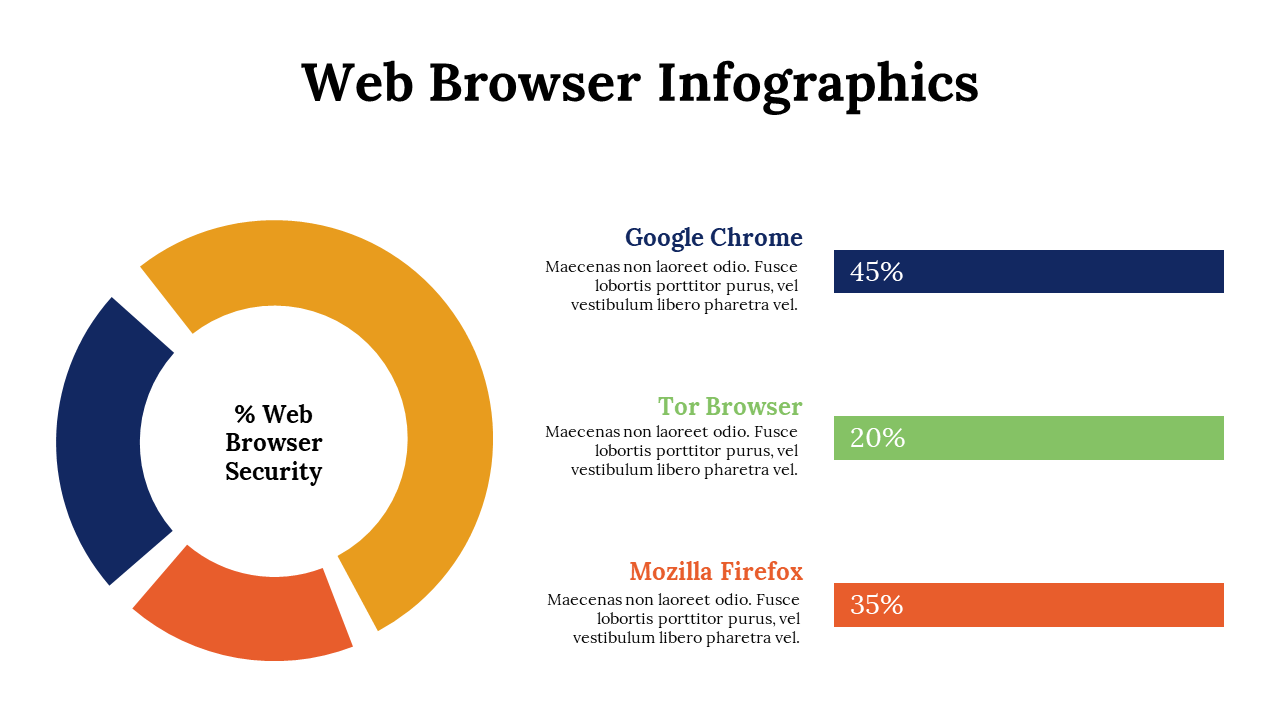 Web Browser Infographics

% Web Browser Security

Google Chrome
Maecenas non laoreet odio. Fusce lobortis porttitor purus, vel vestibulum libero pharetra vel.

45%

Tor Browser
Maecenas non laoreet odio. Fusce lobortis porttitor purus, vel vestibulum libero pharetra vel.

20%

Mozilla Firefox
Maecenas non laoreet odio. Fusce lobortis porttitor purus, vel vestibulum libero pharetra vel.

35%