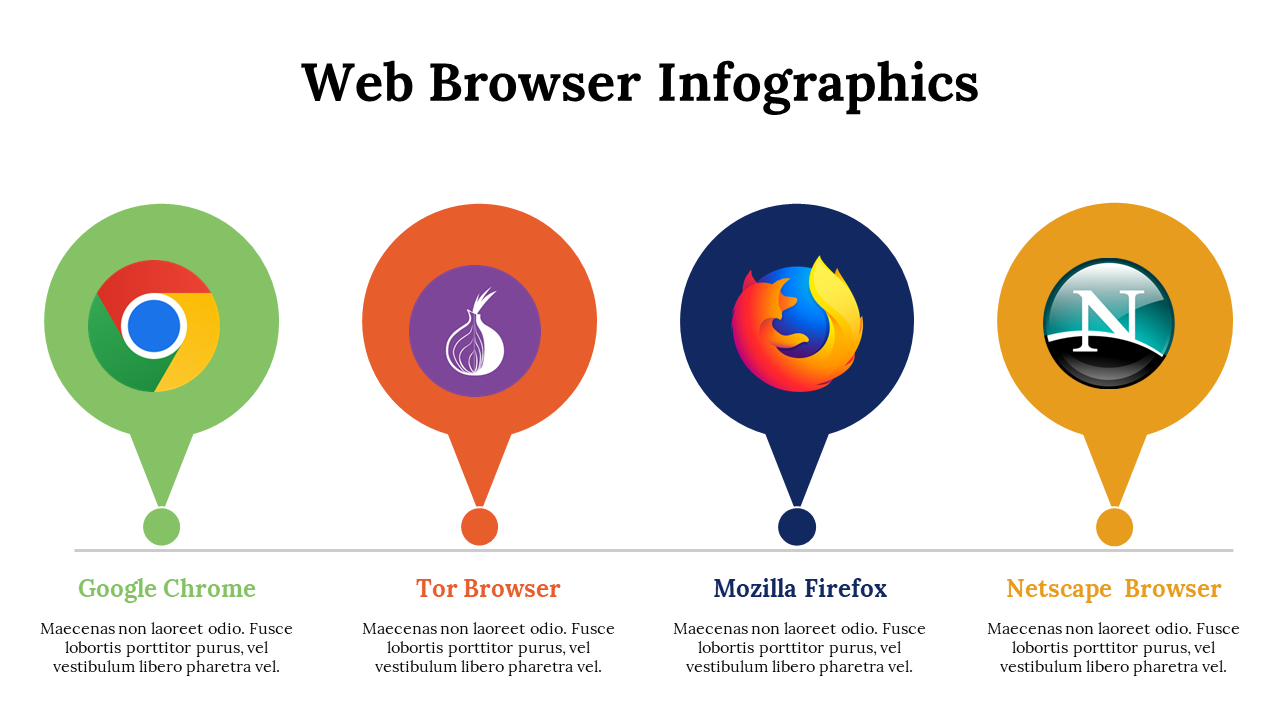 Web Browser Infographics

N

Google Chrome

Maecenas non laoreet odio. Fusce lobortis porttitor purus, vel vestibulum libero pharetra vel.

Tor Browser

Maecenas non laoreet odio. Fusce lobortis porttitor purus, vel vestibulum libero pharetra vel.

Mozilla Firefox

Maecenas non laoreet odio. Fusce lobortis porttitor purus, vel vestibulum libero pharetra vel.

Netscape Browser

Maecenas non laoreet odio. Fusce lobortis porttitor purus, vel vestibulum libero pharetra vel.