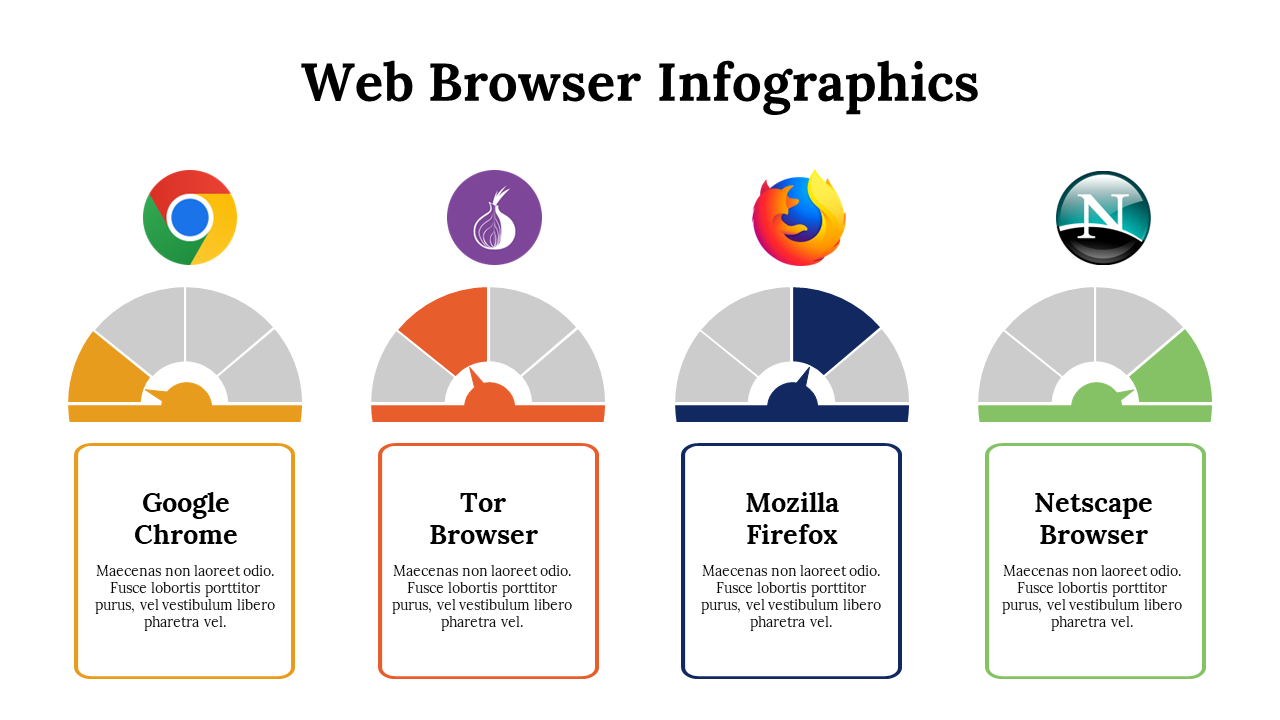 Web Browser Infographics

N

Google Chrome

Maecenas non laoreet odio. Fusce lobortis porttitor purus, vel vestibulum libero pharetra vel.

Tor Browser

Maecenas non laoreet odio. Fusce lobortis porttitor purus, vel vestibulum libero pharetra vel.

Mozilla Firefox

Maecenas non laoreet odio. Fusce lobortis porttitor purus, vel vestibulum libero pharetra vel.

Netscape Browser

Maecenas non laoreet odio. Fusce lobortis porttitor purus, vel vestibulum libero pharetra vel.