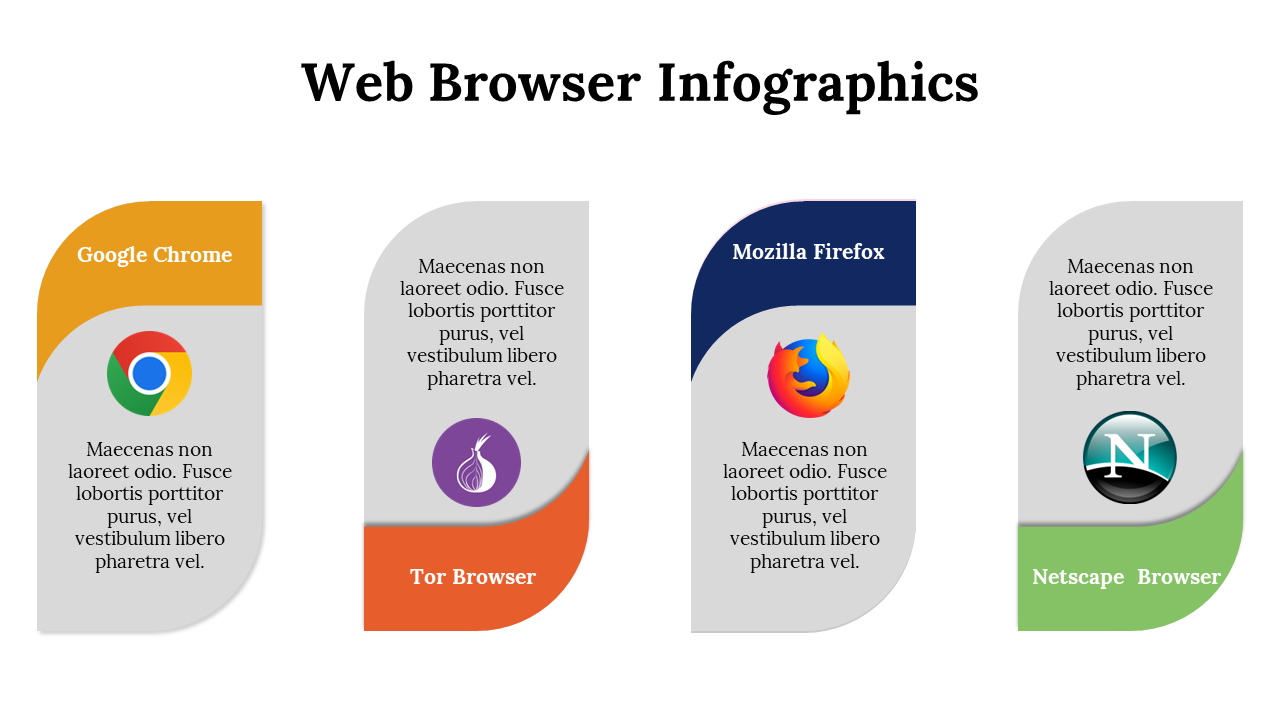 Web Browser Infographics

Google Chrome

Maecenas non laoreet odio. Fusce lobortis porttitor purus, vel vestibulum libero pharetra vel.

Maecenas non laoreet odio. Fusce lobortis porttitor purus, vel vestibulum libero pharetra vel.

Tor Browser

Mozilla Firefox

Maecenas non laoreet odio. Fusce lobortis porttitor purus, vel vestibulum libero pharetra vel.

Maecenas non laoreet odio. Fusce lobortis porttitor purus, vel vestibulum libero pharetra vel.

N

Netscape Browser