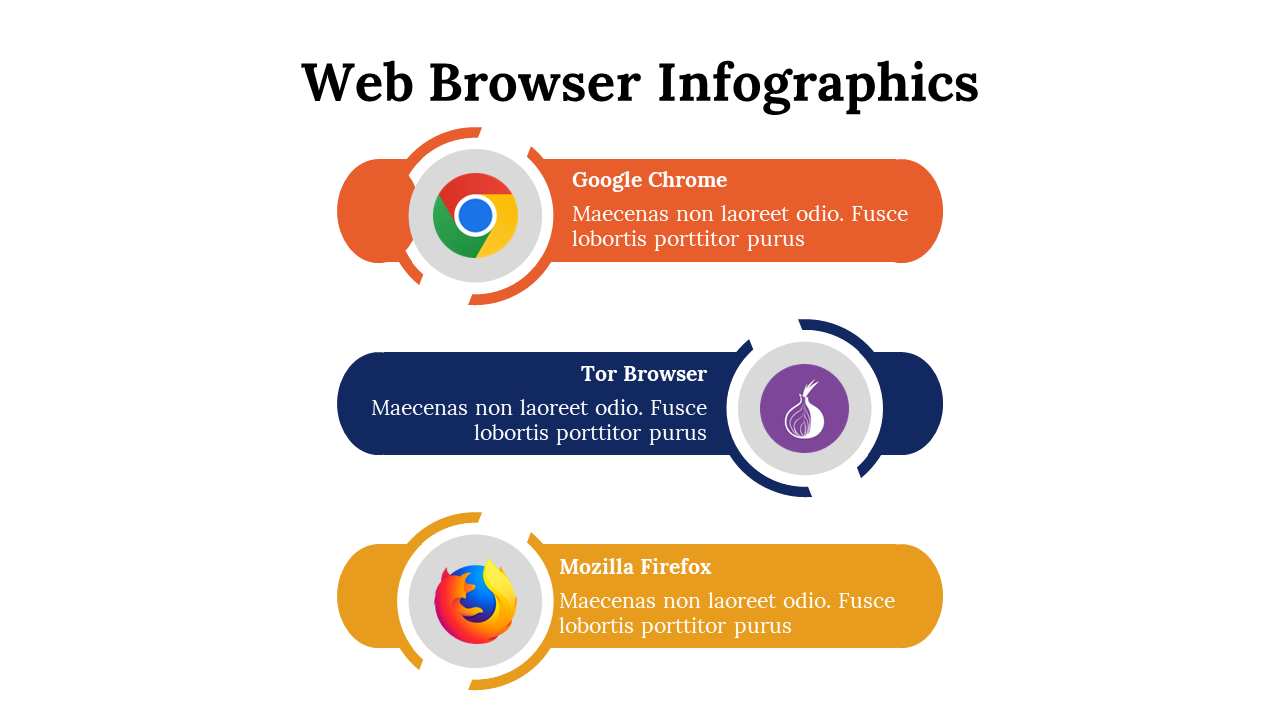 Web Browser Infographics

Google Chrome
Maecenas non laoreet odio. Fusce lobortis porttitor purus

Tor Browser
Maecenas non laoreet odio. Fusce lobortis porttitor purus

Mozilla Firefox
Maecenas non laoreet odio. Fusce lobortis porttitor purus