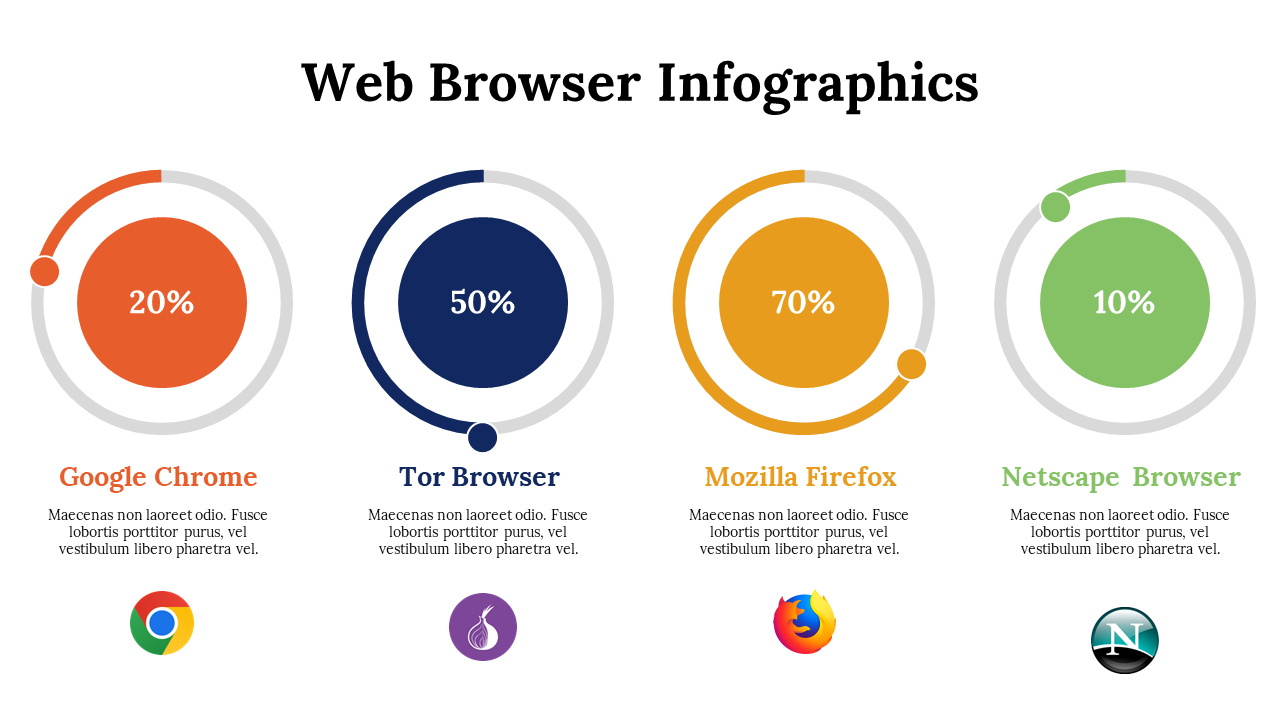 Web Browser Infographics

20%

Google Chrome

Maecenas non laoreet odio. Fusce lobortis porttitor purus, vel vestibulum libero pharetra vel.

50%

Tor Browser

Maecenas non laoreet odio. Fusce lobortis porttitor purus, vel vestibulum libero pharetra vel.

70%

Mozilla Firefox

Maecenas non laoreet odio. Fusce lobortis porttitor purus, vel vestibulum libero pharetra vel.

10%

Netscape Browser

Maecenas non laoreet odio. Fusce lobortis porttitor purus, vel vestibulum libero pharetra vel.

N