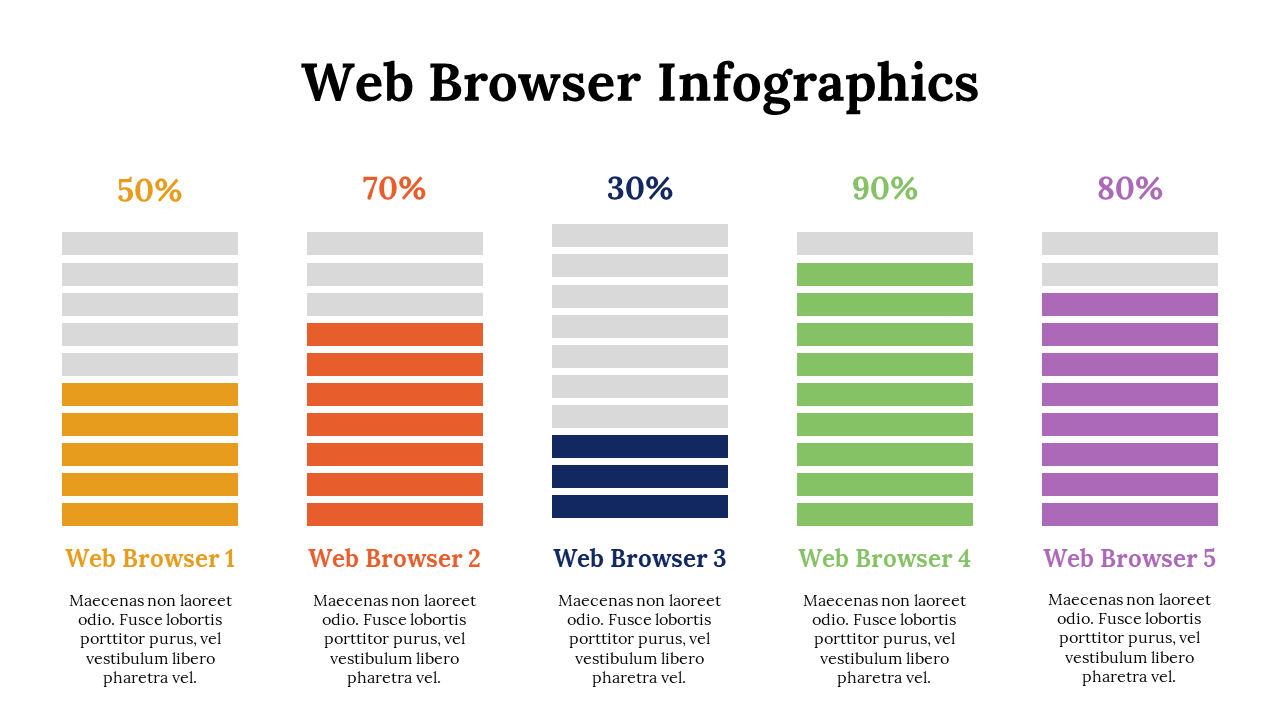 Web Browser Infographics

50%

Web Browser 1

Maecenas non laoreet odio. Fusce lobortis porttitor purus, vel vestibulum libero pharetra vel.

70%

Web Browser 2

Maecenas non laoreet odio. Fusce lobortis porttitor purus, vel vestibulum libero pharetra vel.

30%

Web Browser 3

Maecenas non laoreet odio. Fusce lobortis porttitor purus, vel vestibulum libero pharetra vel.

90%

Web Browser 4

Maecenas non laoreet odio. Fusce lobortis porttitor purus, vel vestibulum libero pharetra vel.

80%

Web Browser 5

Maecenas non laoreet odio. Fusce lobortis porttitor purus, vel vestibulum libero pharetra vel.