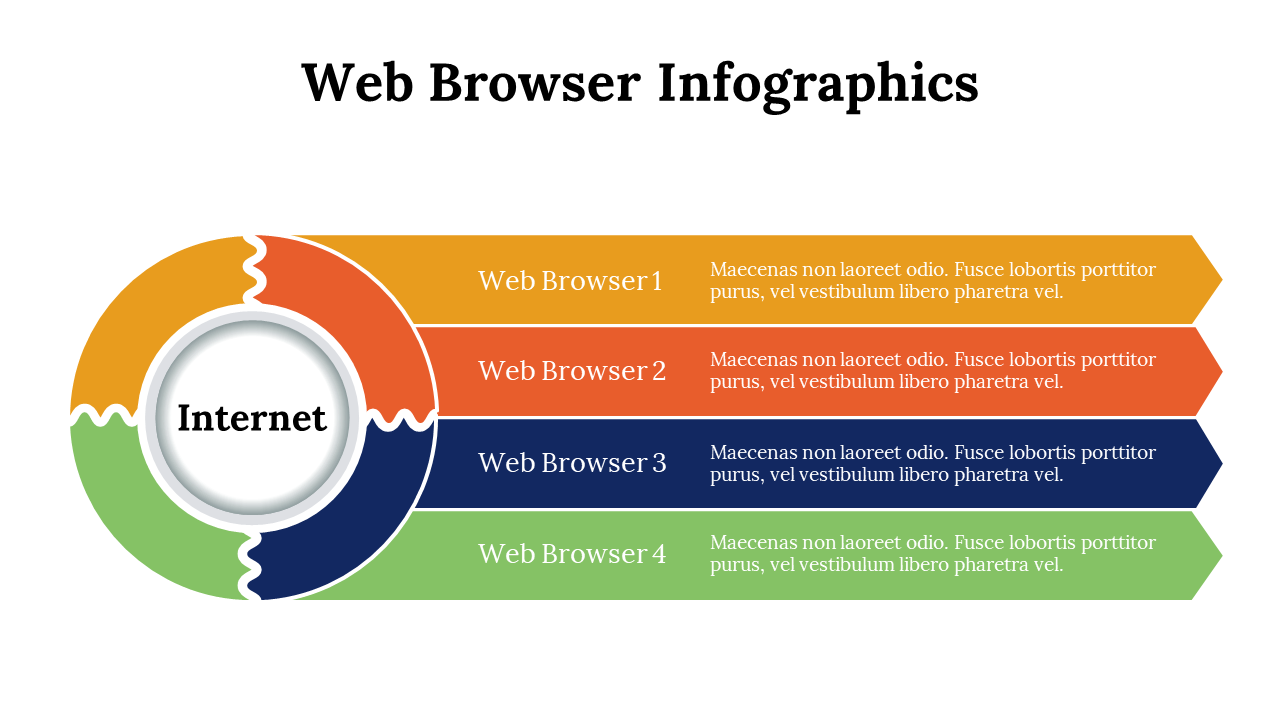 Web Browser Infographics

Internet

Web Browser 1

Maecenas non laoreet odio. Fusce lobortis porttitor purus, vel vestibulum libero pharetra vel.

Web Browser 2

Maecenas non laoreet odio. Fusce lobortis porttitor purus, vel vestibulum libero pharetra vel.

Web Browser 3

Maecenas non laoreet odio. Fusce lobortis porttitor purus, vel vestibulum libero pharetra vel.

Web Browser 4

Maecenas non laoreet odio. Fusce lobortis porttitor purus, vel vestibulum libero pharetra vel.