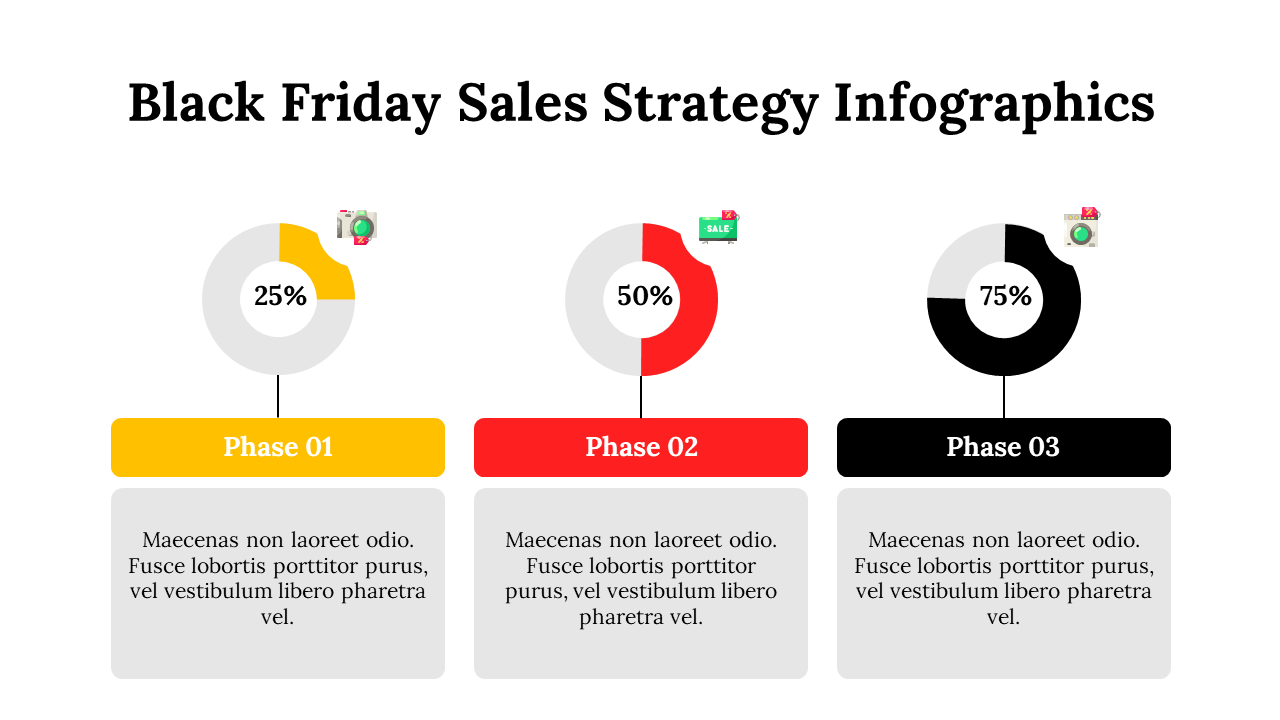 Black Friday Sales Strategy Infographics

25%

Phase 01

Maecenas non laoreet odio. Fusce lobortis porttitor purus, vel vestibulum libero pharetra vel.

SALE

50%

Phase 02

Maecenas non laoreet odio. Fusce lobortis porttitor purus, vel vestibulum libero pharetra vel.

75%

Phase 03

Maecenas non laoreet odio. Fusce lobortis porttitor purus, vel vestibulum libero pharetra vel.