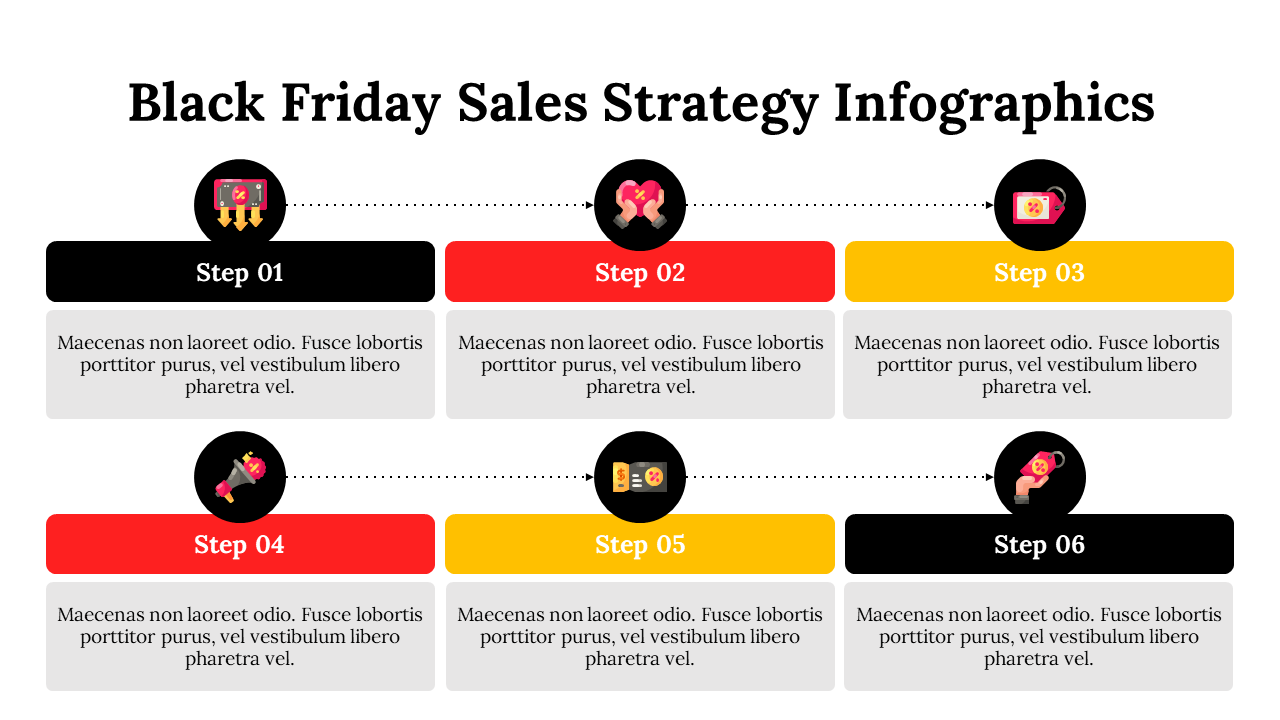 Black Friday Sales Strategy Infographics

Step 01

Maecenas non laoreet odio. Fusce lobortis porttitor purus, vel vestibulum libero pharetra vel.

Step 02

Maecenas non laoreet odio. Fusce lobortis porttitor purus, vel vestibulum libero pharetra vel.

Step 03

Maecenas non laoreet odio. Fusce lobortis porttitor purus, vel vestibulum libero pharetra vel.

Step 04

Maecenas non laoreet odio. Fusce lobortis porttitor purus, vel vestibulum libero pharetra vel.

Step 05

Maecenas non laoreet odio. Fusce lobortis porttitor purus, vel vestibulum libero pharetra vel.

Step 06

Maecenas non laoreet odio. Fusce lobortis porttitor purus, vel vestibulum libero pharetra vel.