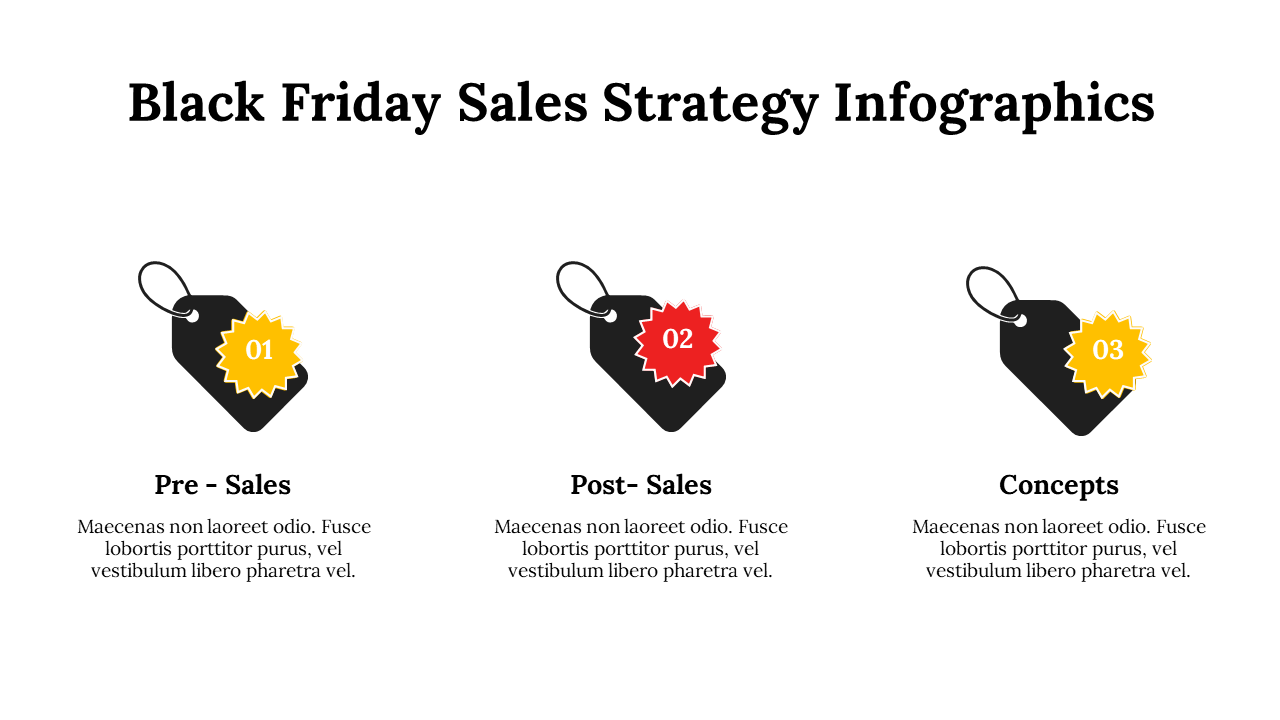 Black Friday Sales Strategy Infographics

01

Pre - Sales

Maecenas non laoreet odio. Fusce lobortis porttitor purus, vel vestibulum libero pharetra vel.

02

Post- Sales

Maecenas non laoreet odio. Fusce lobortis porttitor purus, vel vestibulum libero pharetra vel.

03

Concepts

Maecenas non laoreet odio. Fusce lobortis porttitor purus, vel vestibulum libero pharetra vel.