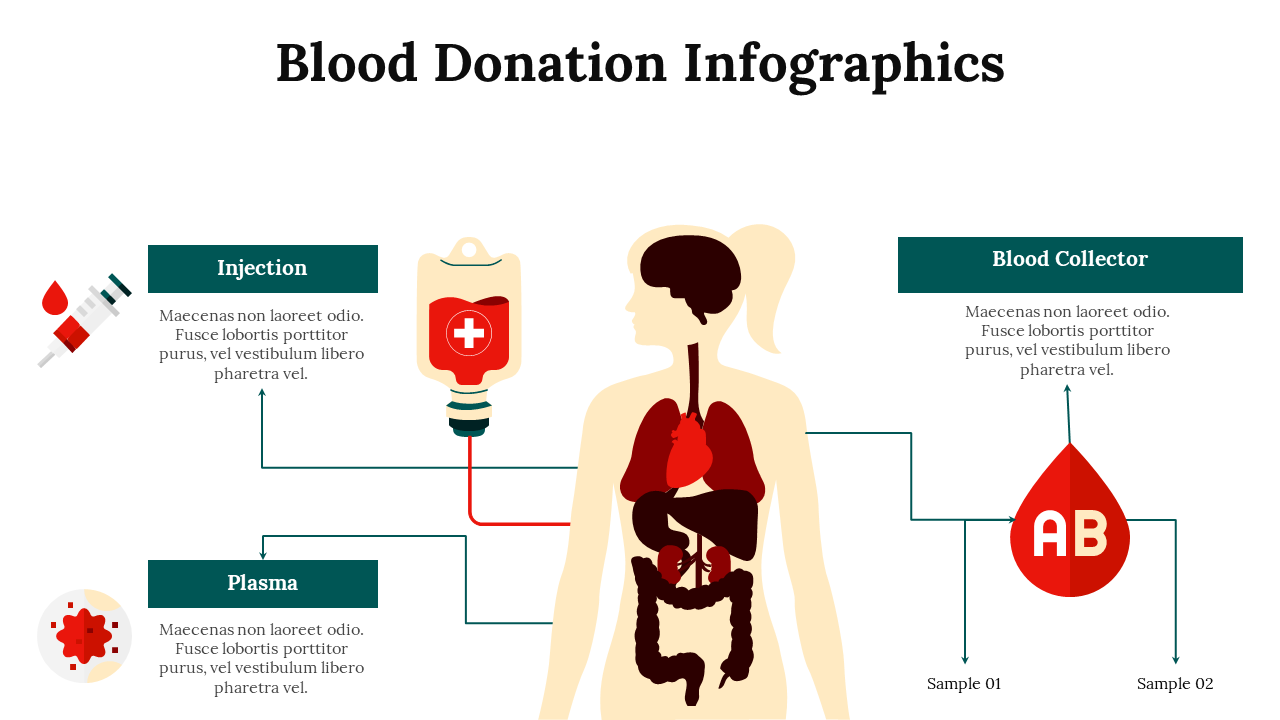 Blood Donation Infographics

Injection

Maecenas non laoreet odio. Fusce lobortis porttitor purus, vel vestibulum libero pharetra vel.

Plasma

Maecenas non laoreet odio. Fusce lobortis porttitor purus, vel vestibulum libero pharetra vel.

Blood Collector

Maecenas non laoreet odio. Fusce lobortis porttitor purus, vel vestibulum libero pharetra vel.

AB

Sample 01

Sample 02