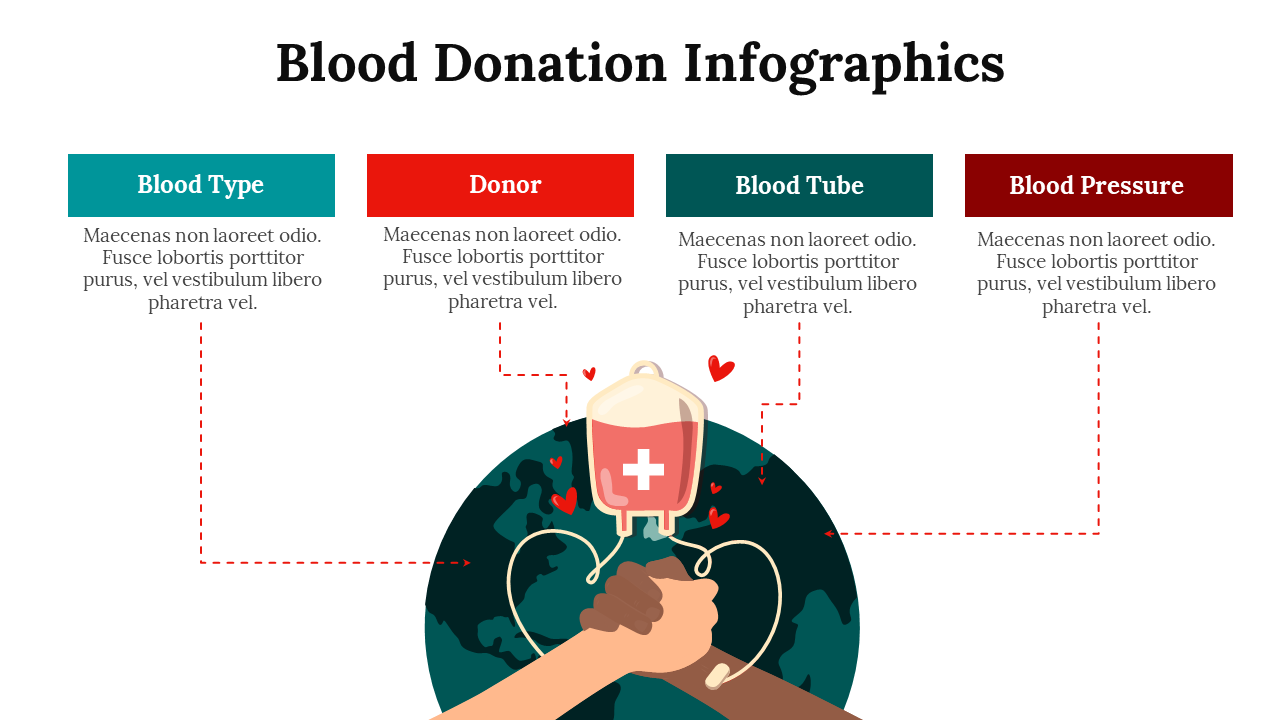 Blood Donation Infographics

Blood Type

Maecenas non laoreet odio. Fusce lobortis porttitor purus, vel vestibulum libero pharetra vel.

Donor

Maecenas non laoreet odio. Fusce lobortis porttitor purus, vel vestibulum libero pharetra vel.

Blood Tube

Maecenas non laoreet odio. Fusce lobortis porttitor purus, vel vestibulum libero pharetra vel.

Blood Pressure

Maecenas non laoreet odio. Fusce lobortis porttitor purus, vel vestibulum libero pharetra vel.