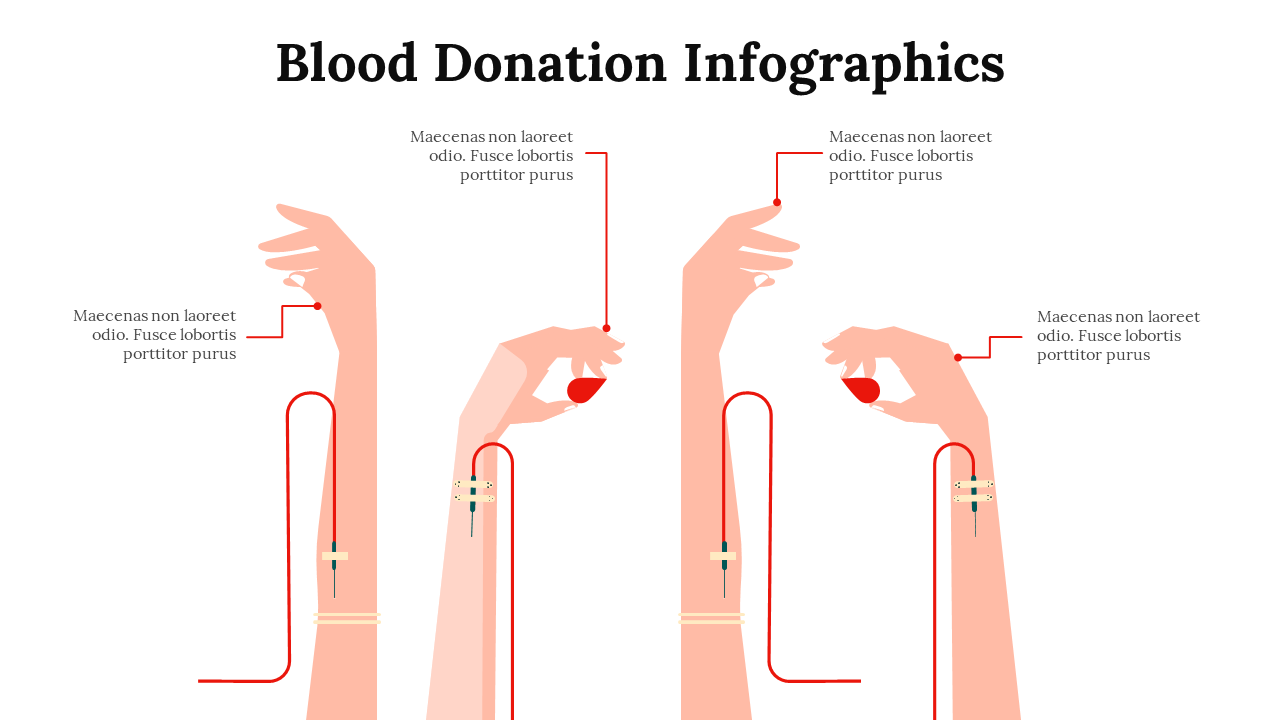 Blood Donation Infographics

Maecenas non laoreet odio. Fusce lobortis porttitor purus

Maecenas non laoreet odio. Fusce lobortis porttitor purus

Maecenas non laoreet odio. Fusce lobortis porttitor purus

Maecenas non laoreet odio. Fusce lobortis porttitor purus