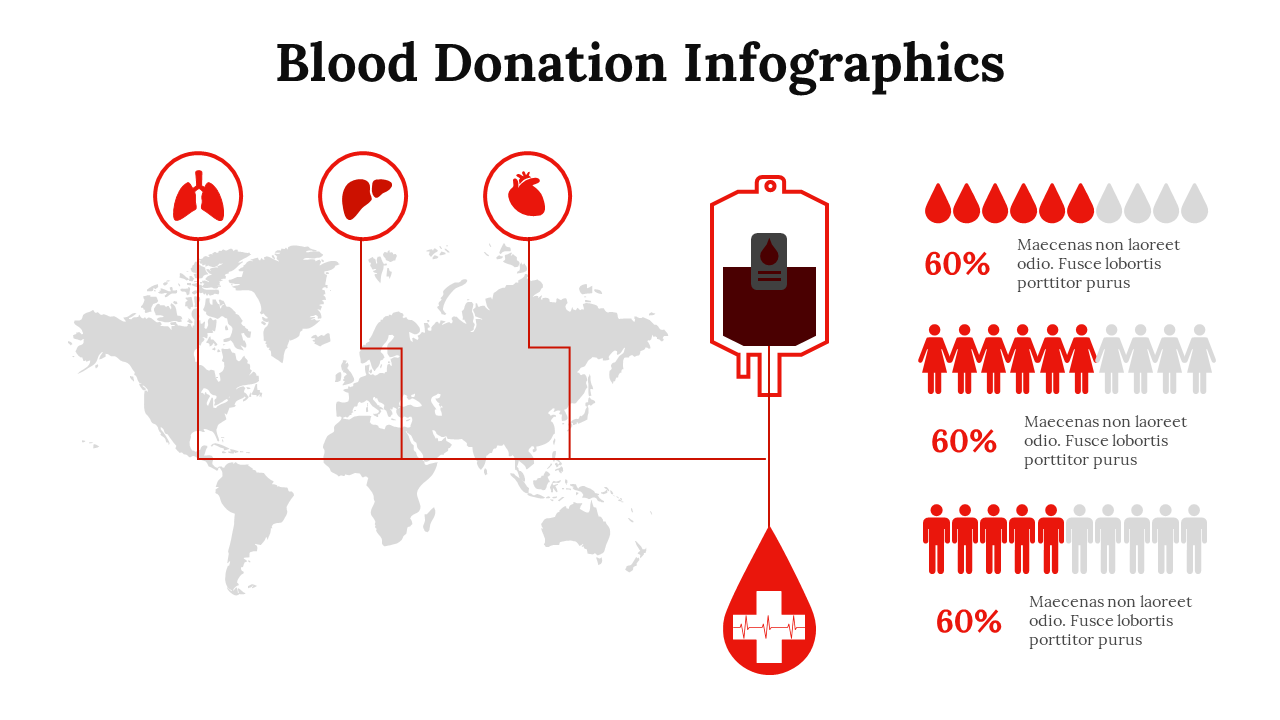 Blood Donation Infographics

60%

Maecenas non laoreet odio. Fusce lobortis porttitor purus

60%

Maecenas non laoreet odio. Fusce lobortis porttitor purus

60%

Maecenas non laoreet odio. Fusce lobortis porttitor purus