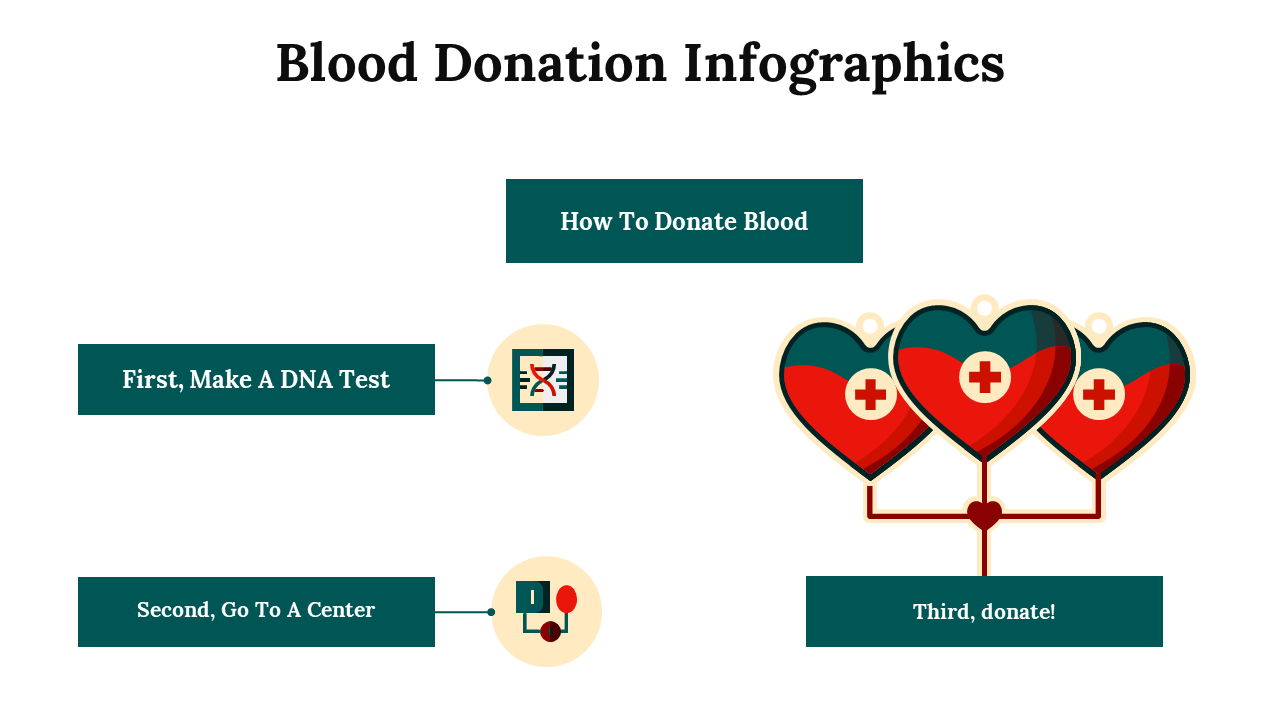 Blood Donation Infographics

How To Donate Blood

First, Make A DNA Test

Second, Go To A Center

Third, donate!