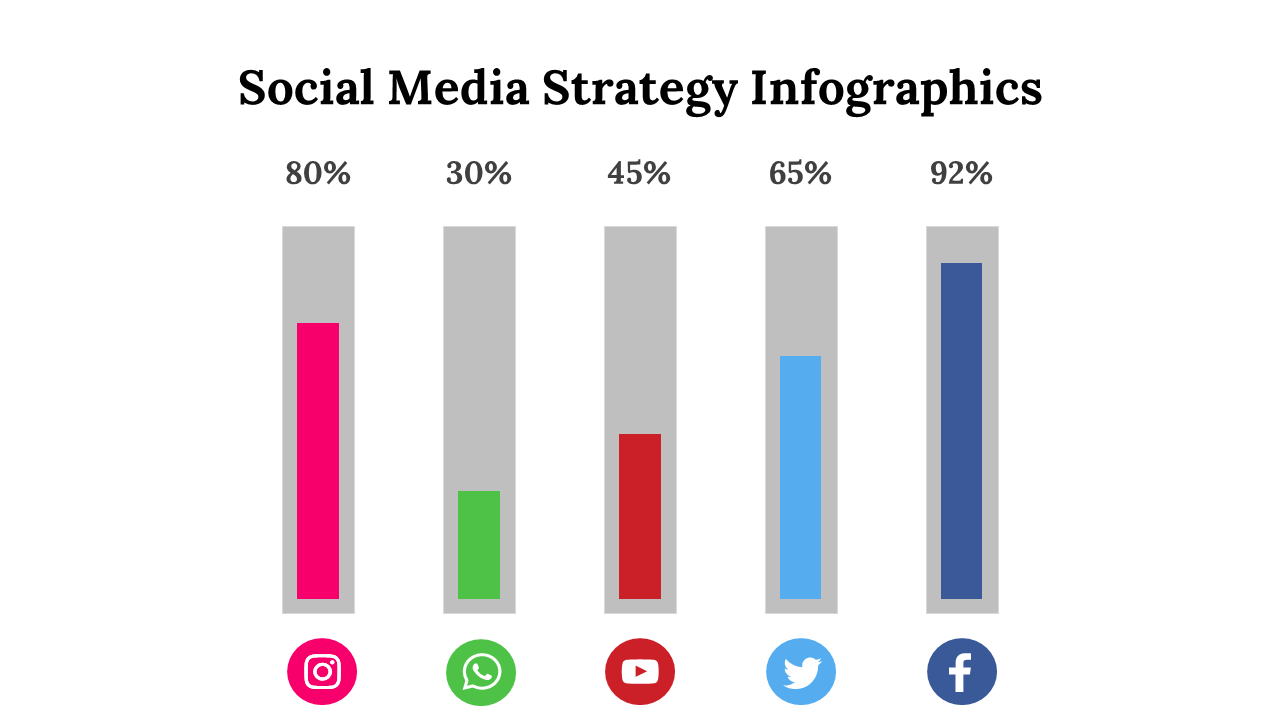 Social Media Strategy Infographics

80%

30%

45%

65%

92%