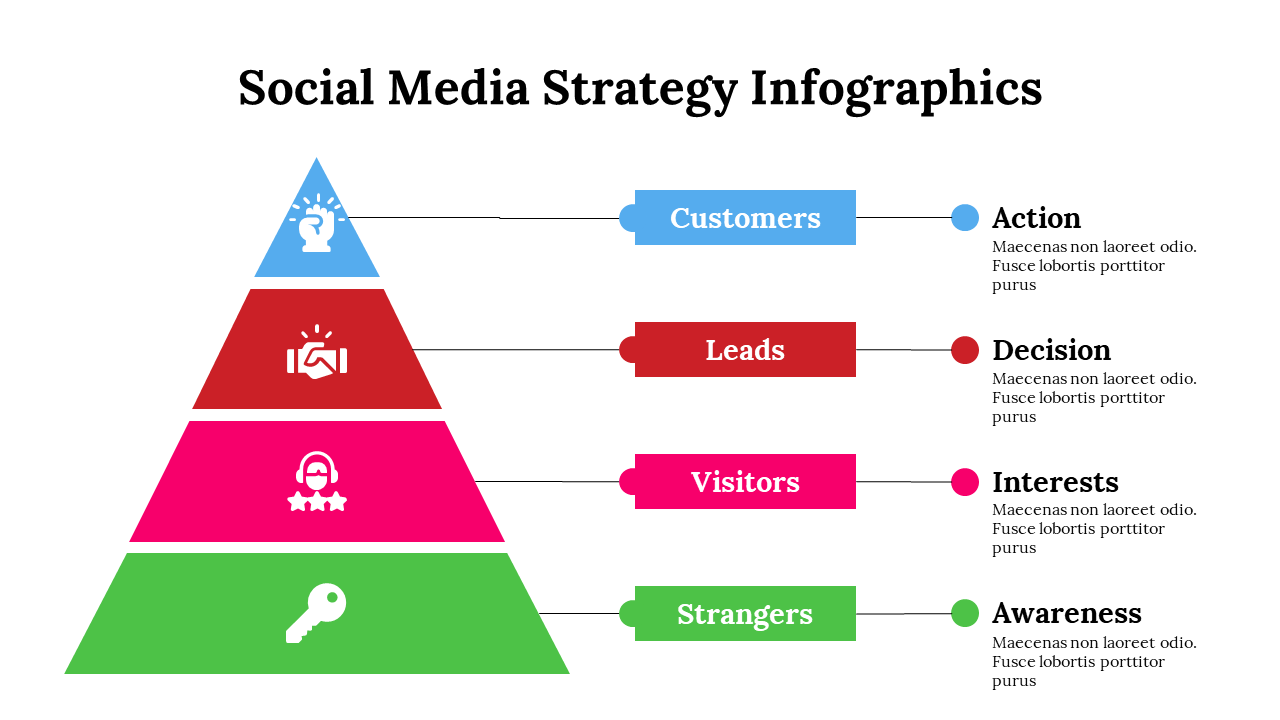 Social Media Strategy Infographics

Customers

Action
Maecenas non laoreet odio. Fusce lobortis porttitor purus

Leads

Decision
Maecenas non laoreet odio. Fusce lobortis porttitor purus

Visitors

Interests
Maecenas non laoreet odio. Fusce lobortis porttitor purus

Strangers

Awareness
Maecenas non laoreet odio. Fusce lobortis porttitor purus