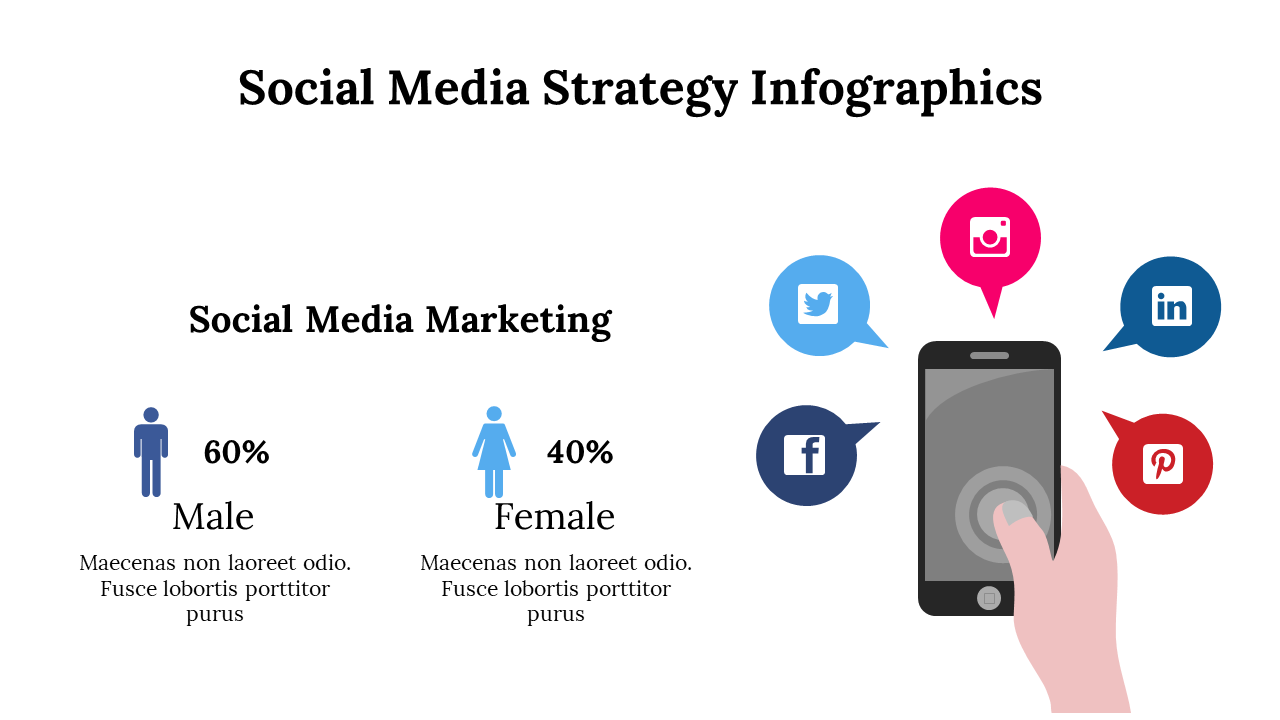 Social Media Strategy Infographics

Social Media Marketing

60%

Male

Maecenas non laoreet odio. Fusce lobortis porttitor purus

40%

Female

Maecenas non laoreet odio. Fusce lobortis porttitor purus

in

f