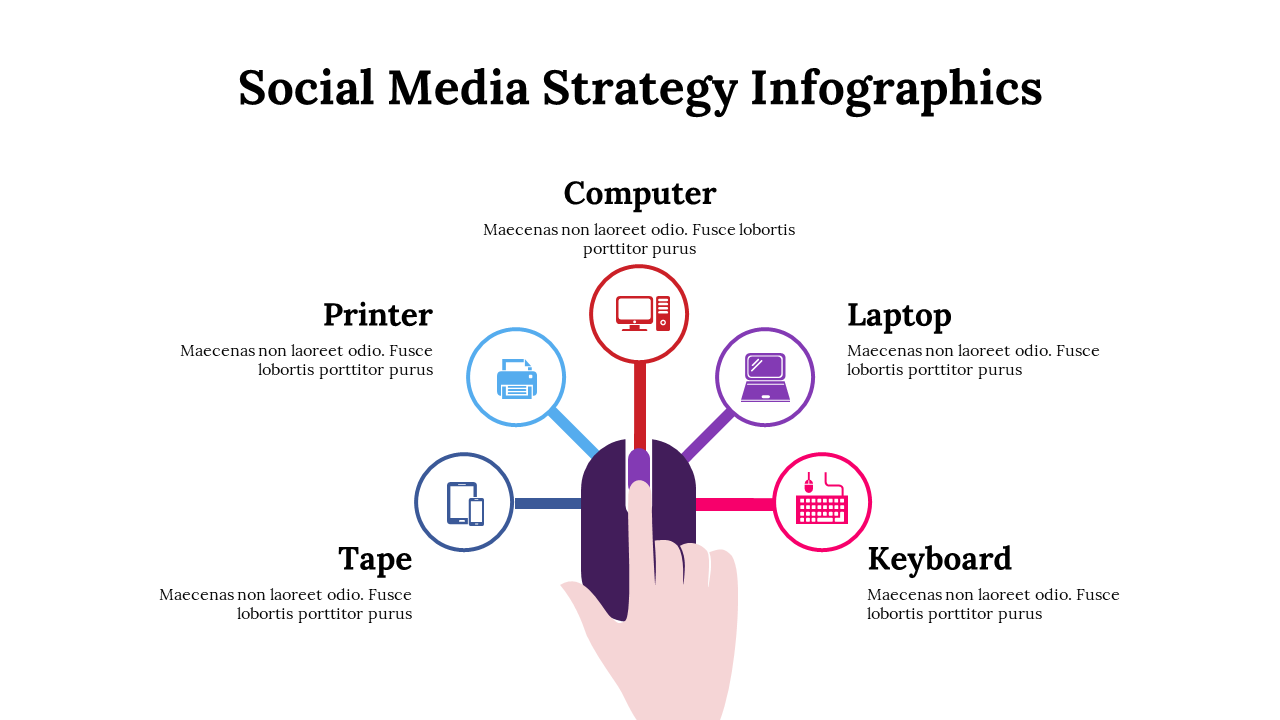 Social Media Strategy Infographics

Computer

Maecenas non laoreet odio. Fusce lobortis porttitor purus

Printer

Maecenas non laoreet odio. Fusce lobortis porttitor purus

Laptop

Maecenas non laoreet odio. Fusce lobortis porttitor purus

Tape

Maecenas non laoreet odio. Fusce lobortis porttitor purus

Keyboard

Maecenas non laoreet odio. Fusce lobortis porttitor purus