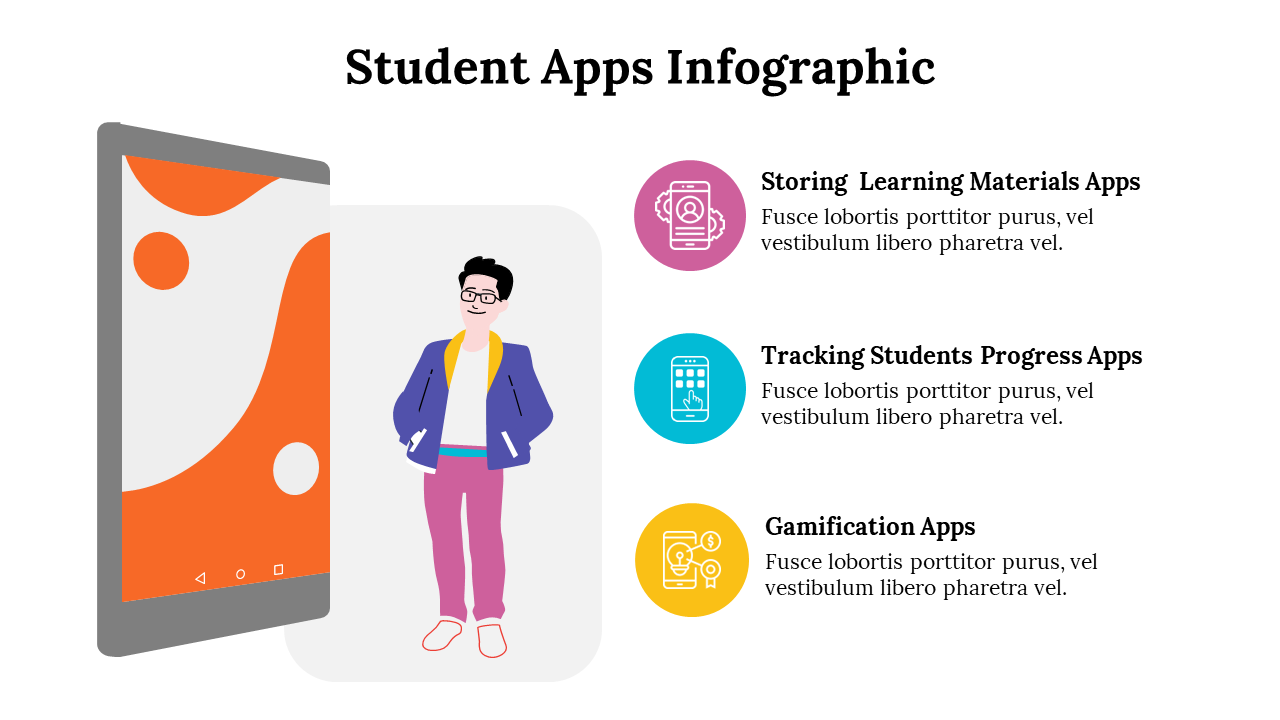 Student Apps Infographic

Storing  Learning Materials Apps
Fusce lobortis porttitor purus, vel vestibulum libero pharetra vel.

Tracking Students Progress Apps
Fusce lobortis porttitor purus, vel vestibulum libero pharetra vel.

Gamification Apps
Fusce lobortis porttitor purus, vel vestibulum libero pharetra vel.