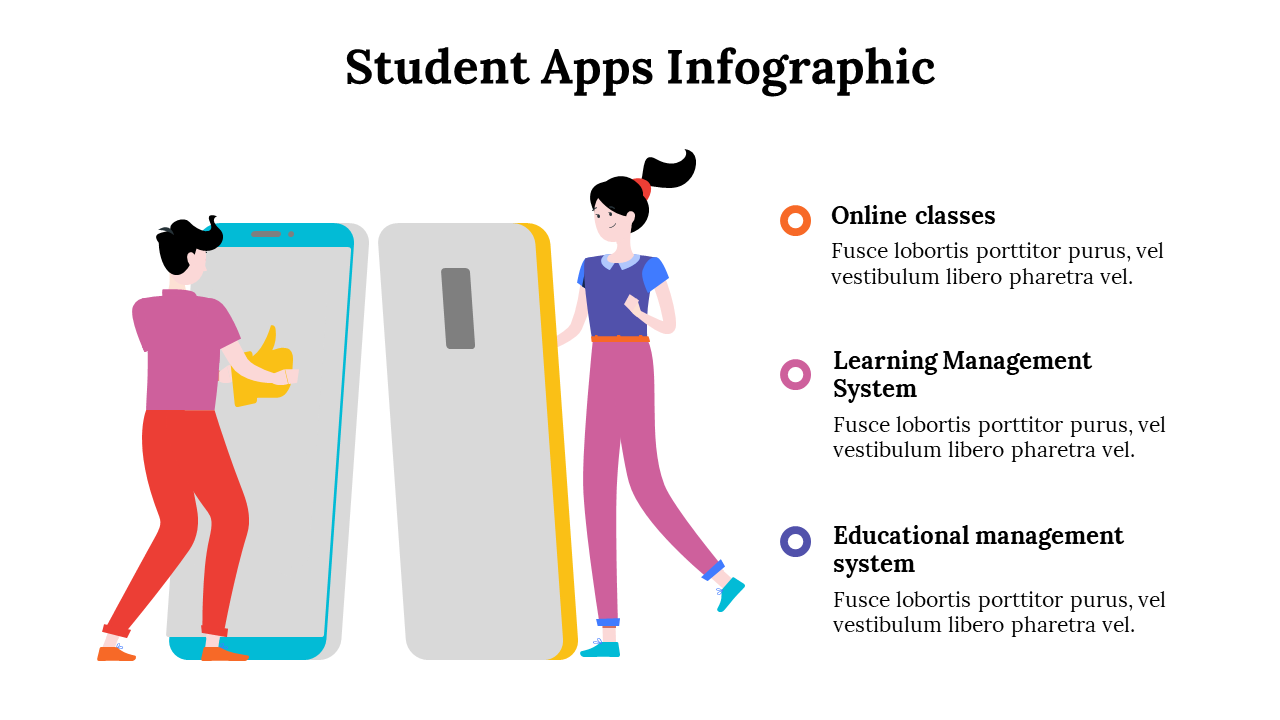 Student Apps Infographic

Online classes

Fusce lobortis porttitor purus, vel vestibulum libero pharetra vel.

Learning Management System

Fusce lobortis porttitor purus, vel vestibulum libero pharetra vel.

Educational management system

Fusce lobortis porttitor purus, vel vestibulum libero pharetra vel.