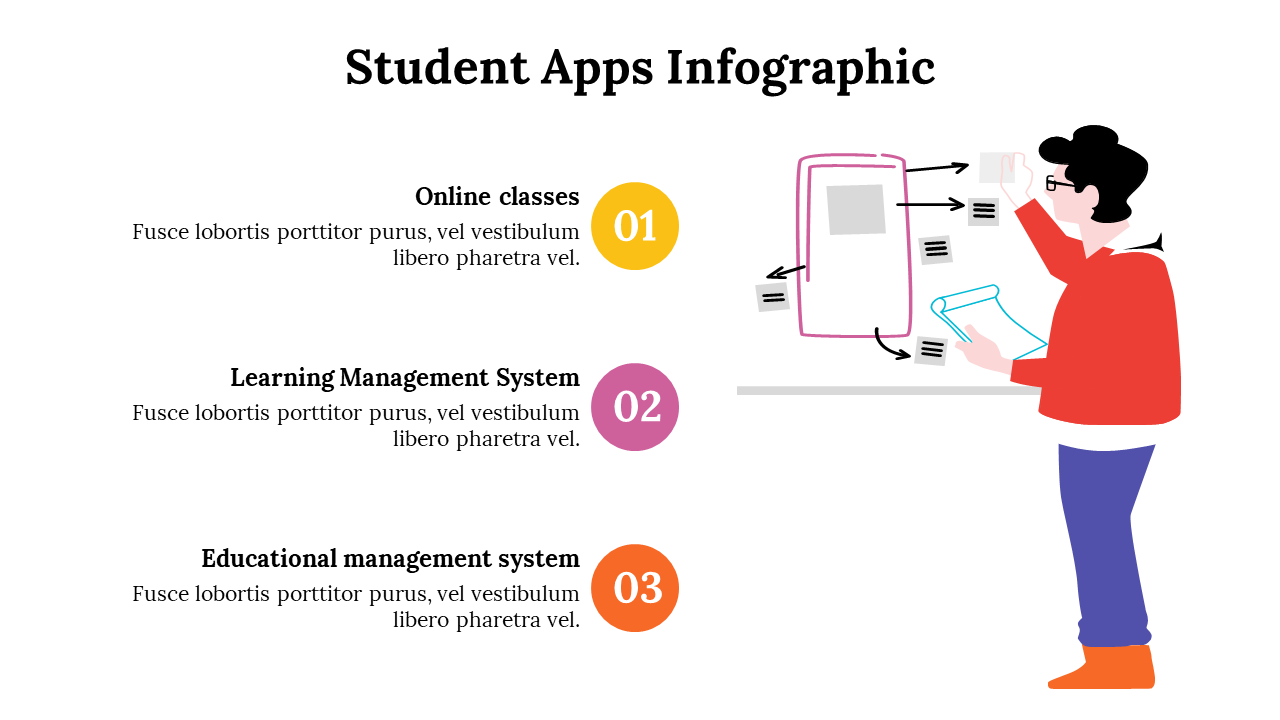 Student Apps Infographic

Online classes
Fusce lobortis porttitor purus, vel vestibulum libero pharetra vel.

01

Learning Management System
Fusce lobortis porttitor purus, vel vestibulum libero pharetra vel.

02

Educational management system
Fusce lobortis porttitor purus, vel vestibulum libero pharetra vel.

03