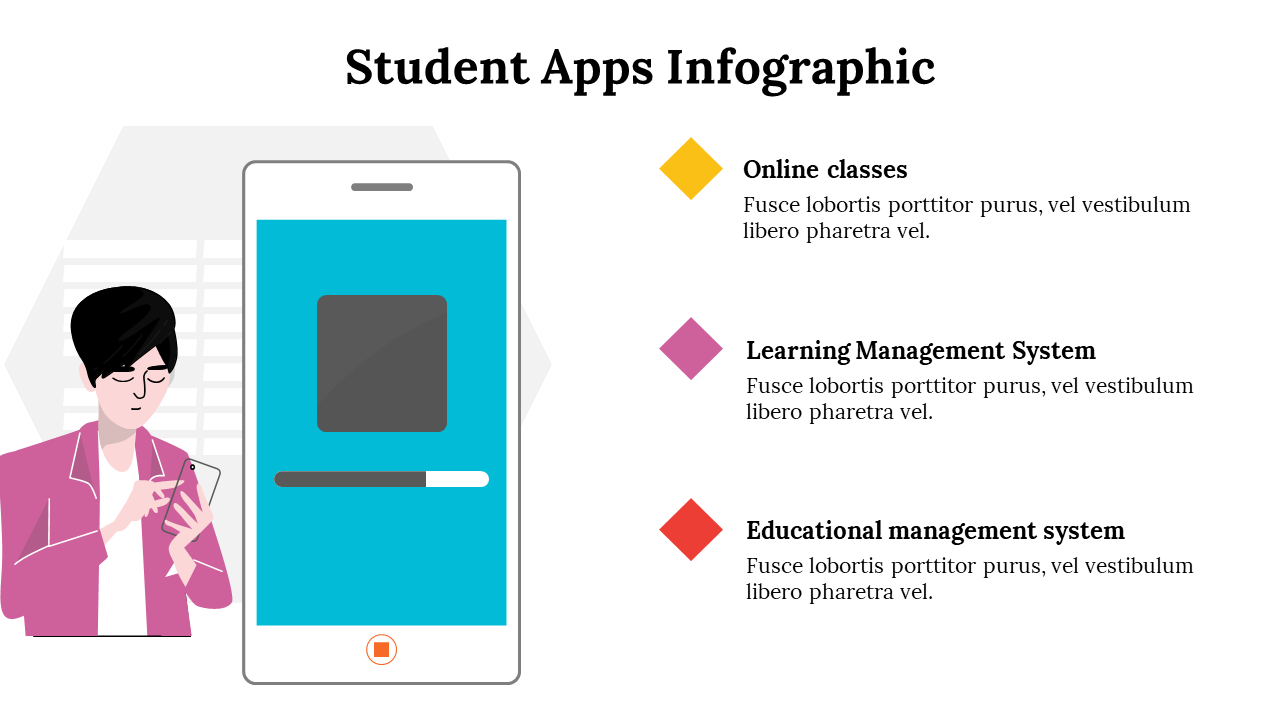 Student Apps Infographic

Online classes
Fusce lobortis porttitor purus, vel vestibulum libero pharetra vel.

Learning Management System
Fusce lobortis porttitor purus, vel vestibulum libero pharetra vel.

Educational management system
Fusce lobortis porttitor purus, vel vestibulum libero pharetra vel.