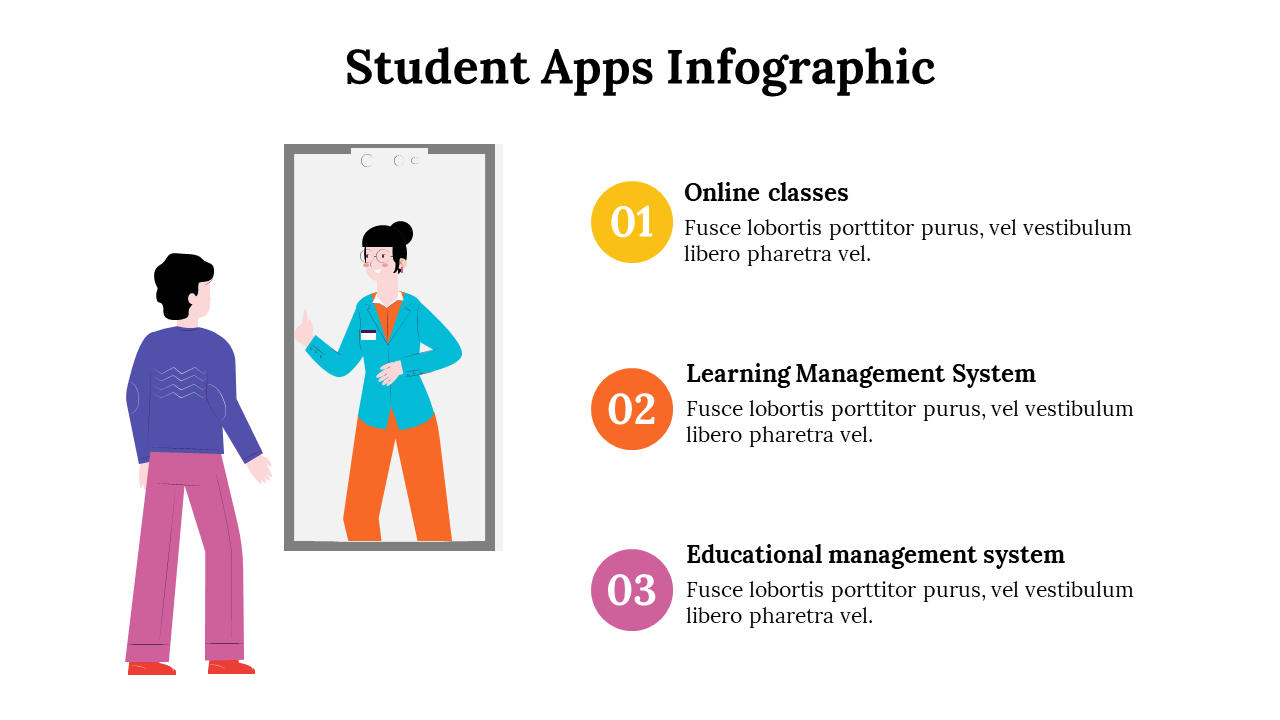 Student Apps Infographic

01
Online classes
Fusce lobortis porttitor purus, vel vestibulum libero pharetra vel.

02
Learning Management System
Fusce lobortis porttitor purus, vel vestibulum libero pharetra vel.

03
Educational management system
Fusce lobortis porttitor purus, vel vestibulum libero pharetra vel.